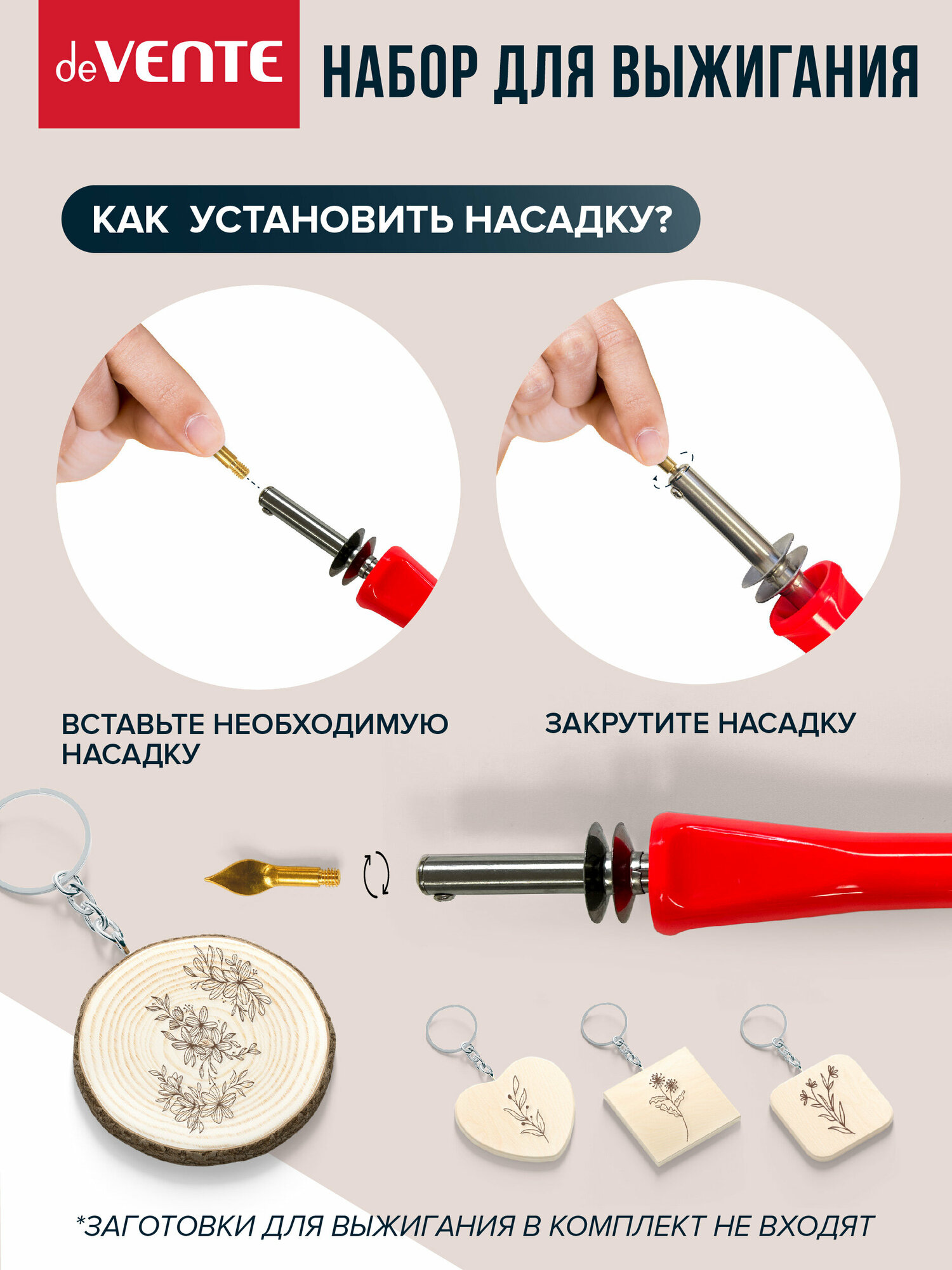 deVENTE

НАБОР ДЛЯ ВЫЖИГАНИЯ

КАК УСТАНОВИТЬ НАСАДКУ?

ВСТАВЬТЕ НЕОБХОДИМУЮ НАСАДКУ

ЗАКРУТИТЕ НАСАДКУ

*ЗАГОТОВКИ ДЛЯ ВЫЖИГАНИЯ В КОМПЛЕКТ НЕ ВХОДЯТ