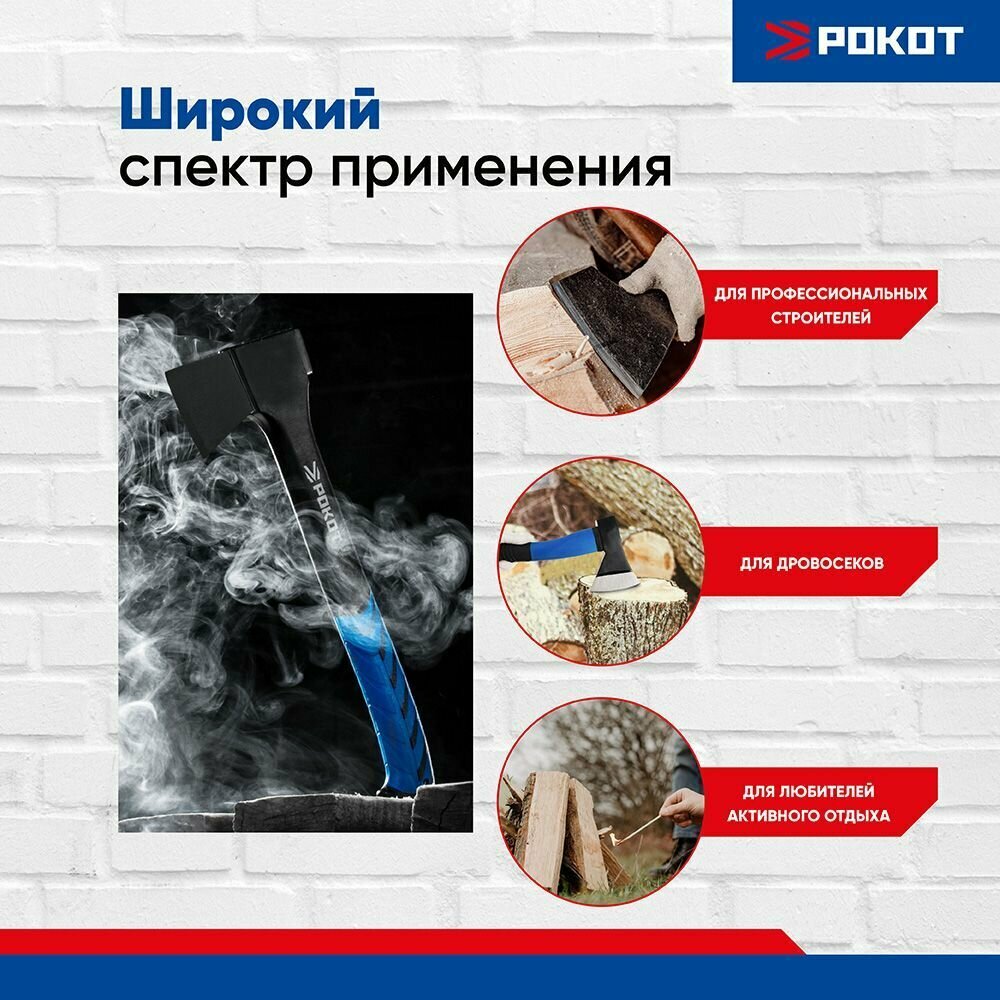 РОКОТ

Широкий спектр применения

РОКОТ

ДЛЯ ПРОФЕССИОНАЛЬНЫХ СТРОИТЕЛЕЙ

ДЛЯ ДРОВОСЕКОВ

ДЛЯ ЛЮБИТЕЛЕЙ АКТИВНОГО ОТДЫХА