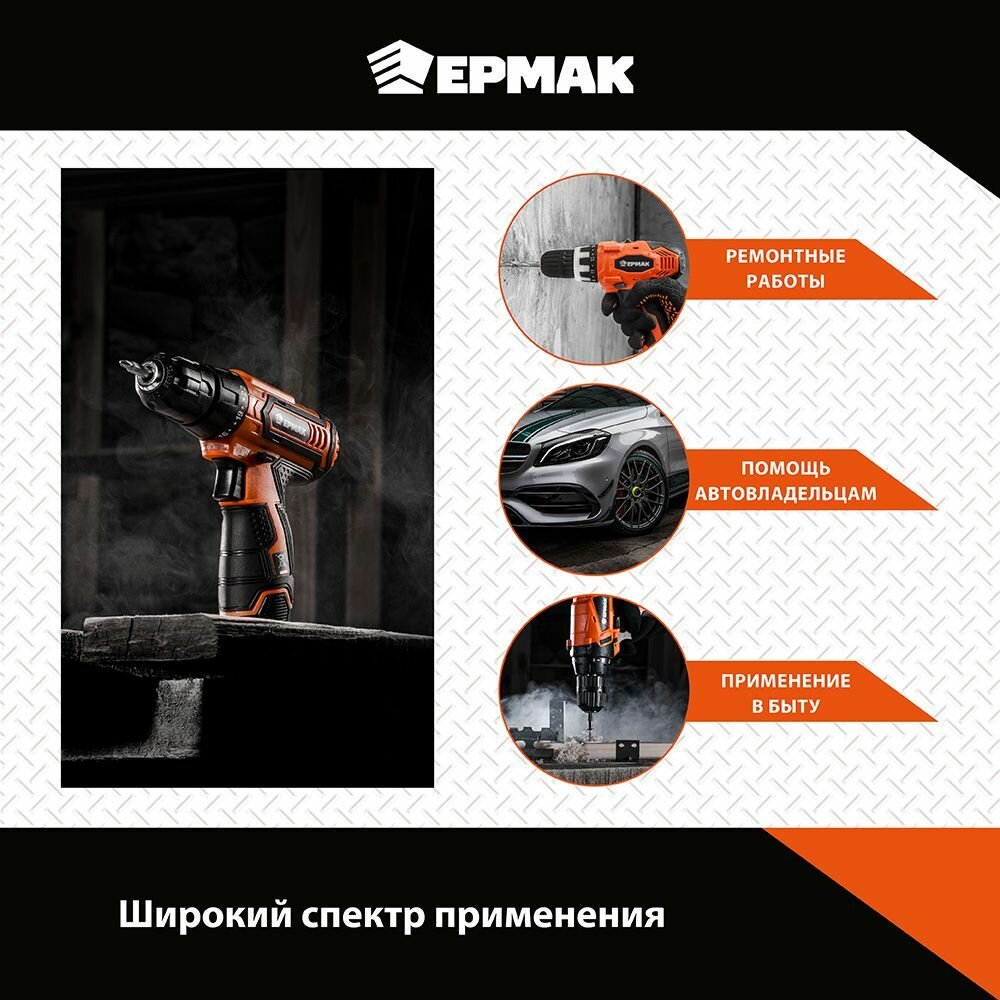 ЕРМАК

ЕРМАК

ЕРМАК

РЕМОНТНЫЕ РАБОТЫ

ПОМОЩЬ АВТОВЛАДЕЛЬЦАМ

ПРИМЕНЕНИЕ В БЫТУ

Широкий спектр применения