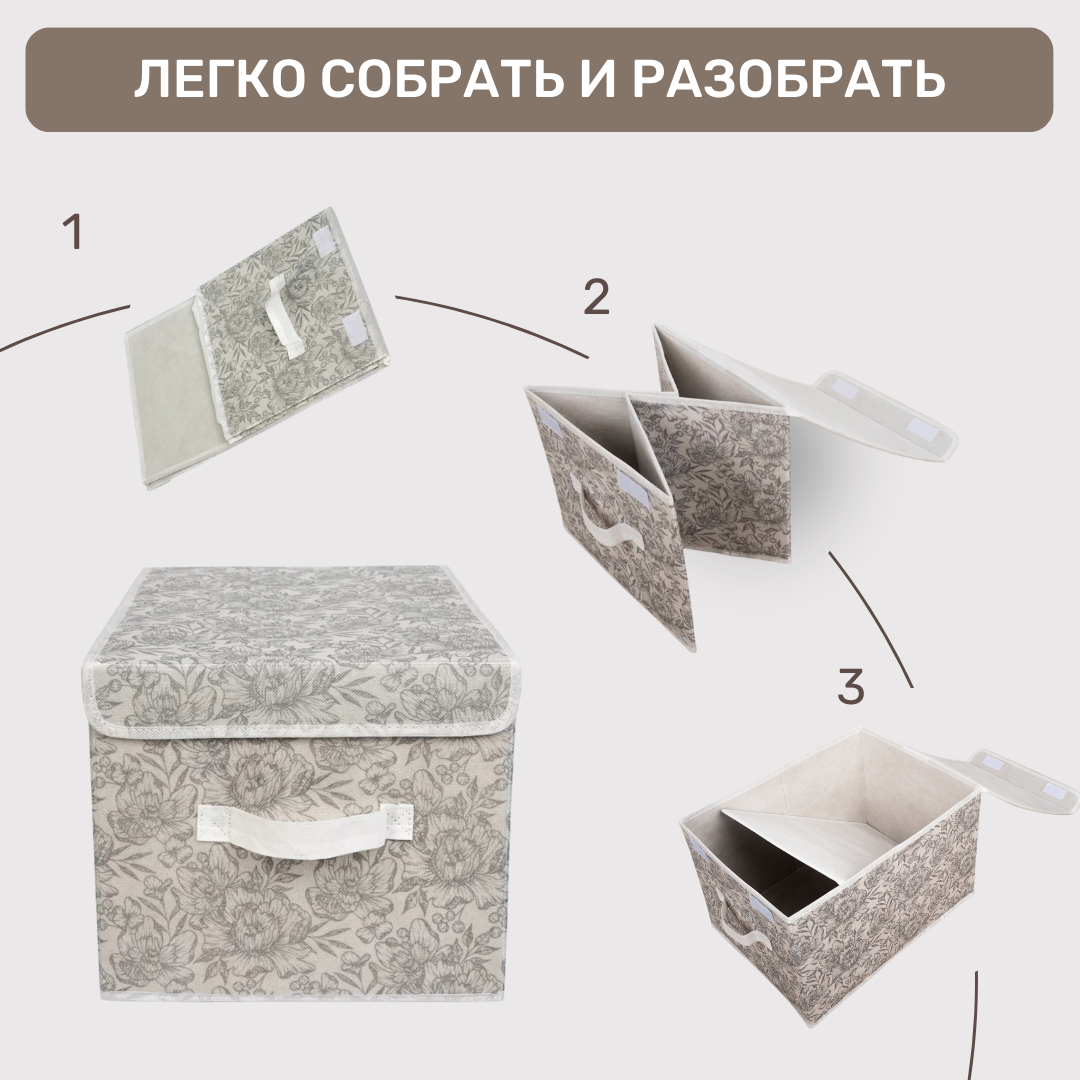 ЛЕГКО СОБРАТЬ И РАЗОБРАТЬ

1

2

3