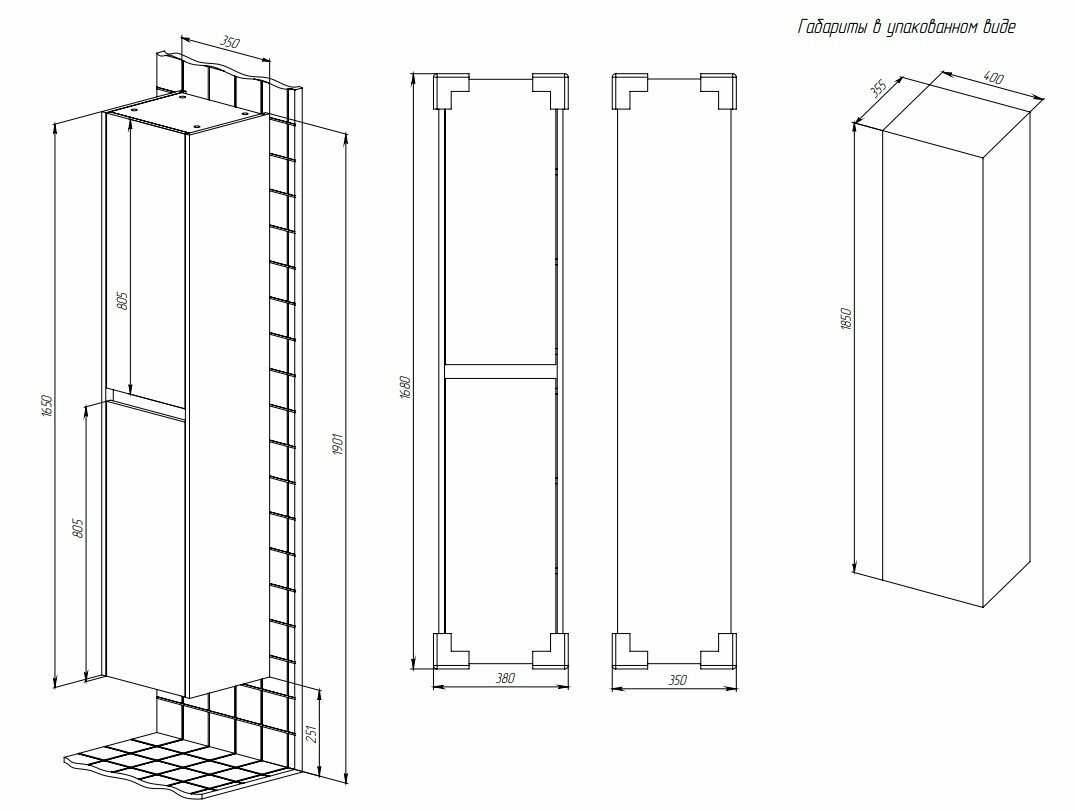 Габариты в упакованном виде

350
805
1650
805
1901
251

1680
380
350

355
400
1850