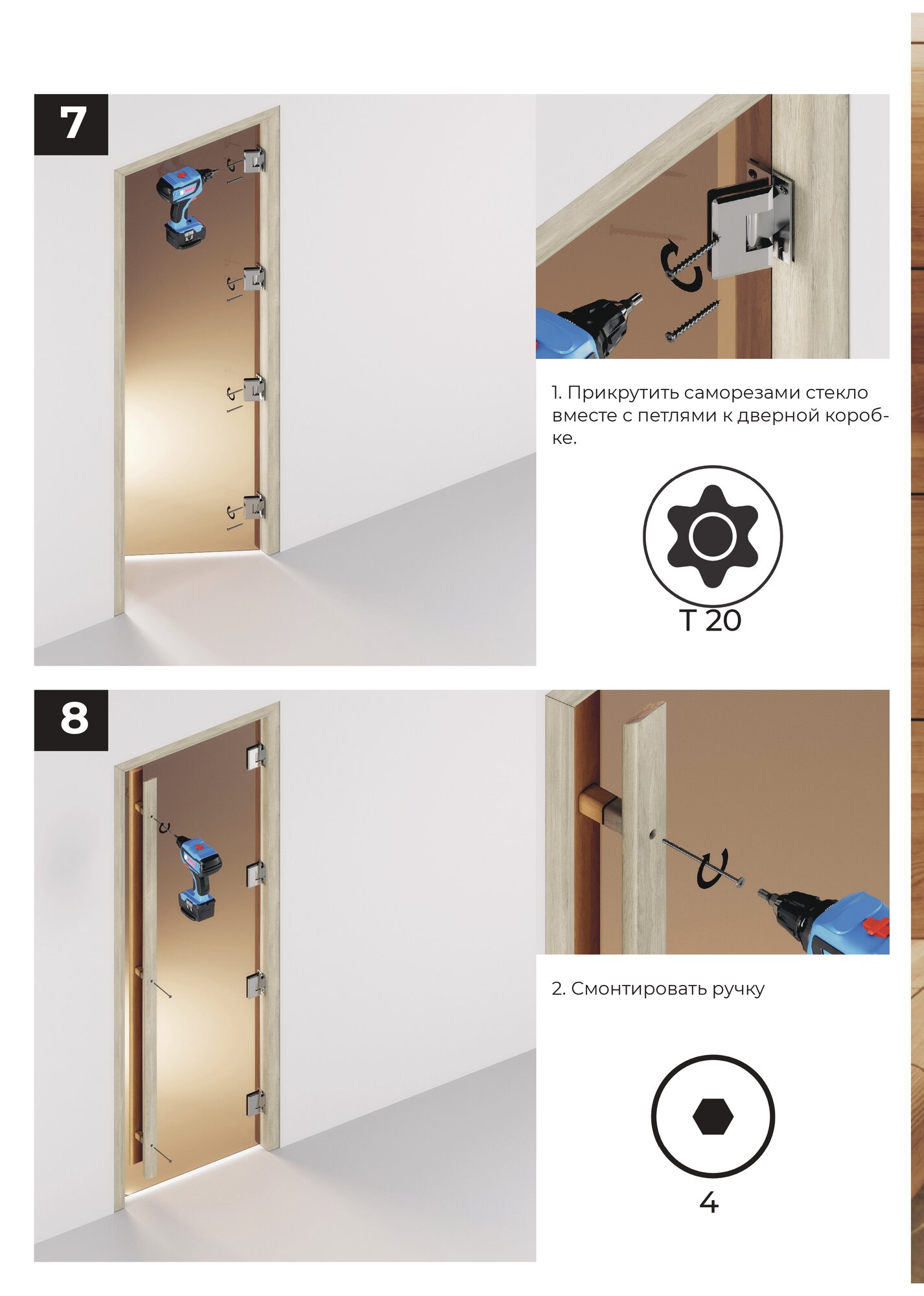 7

1. Прикрутить саморезами стекло вместе с петлями к дверной коробке.

T 20

8

2. Смонтировать ручку

4