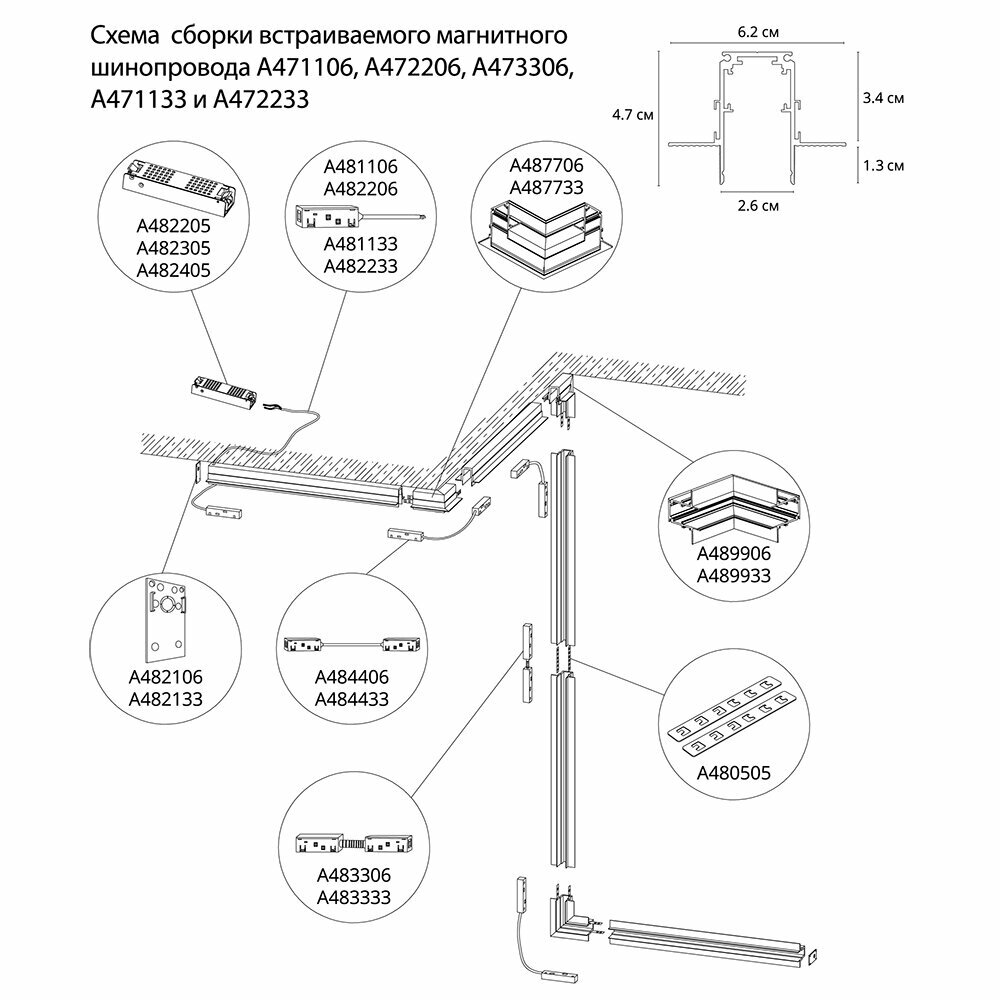 Схема сборки встраиваемого магнитного шинопровода A471106, A472206, A473306, A471133 и A472233

6.2 см
4.7 см
3.4 см
1.3 см
2.6 см

A482205
A482305
A482405

A481106
A482206
A481133
A482233

A487706
A487733

A489906
A489933

A482106
A482133

A484406
A484433

A480505

A483306
A483333