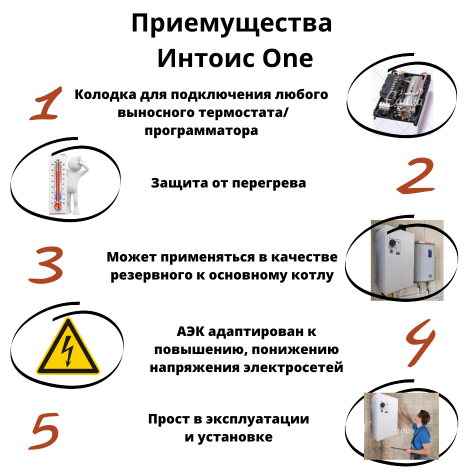 Приемущества Интоис One

1

Колодка для подключения любого выносного термостата/ программатора

Защита от перегрева

2

3

Может применяться в качестве резервного к основному котлу

АЭК адаптирован к повышению, понижению напряжения электросетей

4

5

Прост в эксплуатации и установке