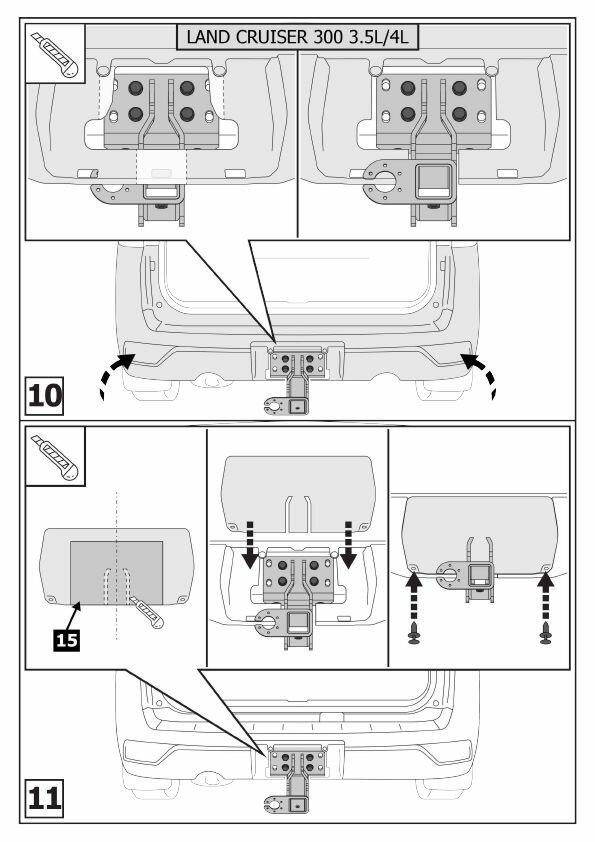 LAND CRUISER 300 3.5L/4L

10

15

11