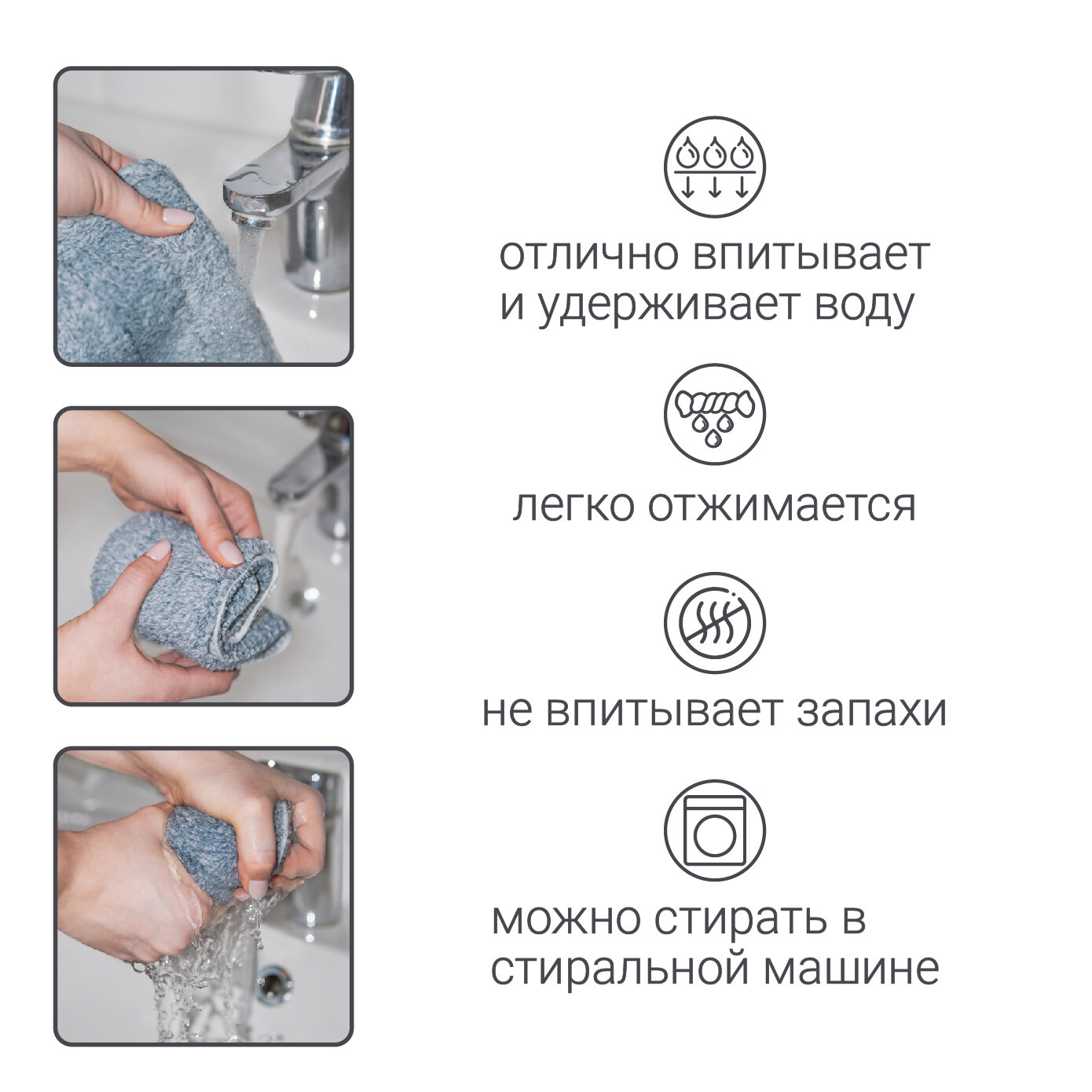 отлично впитывает и удерживает воду

легко отжимается

не впитывает запахи

можно стирать в стиральной машине