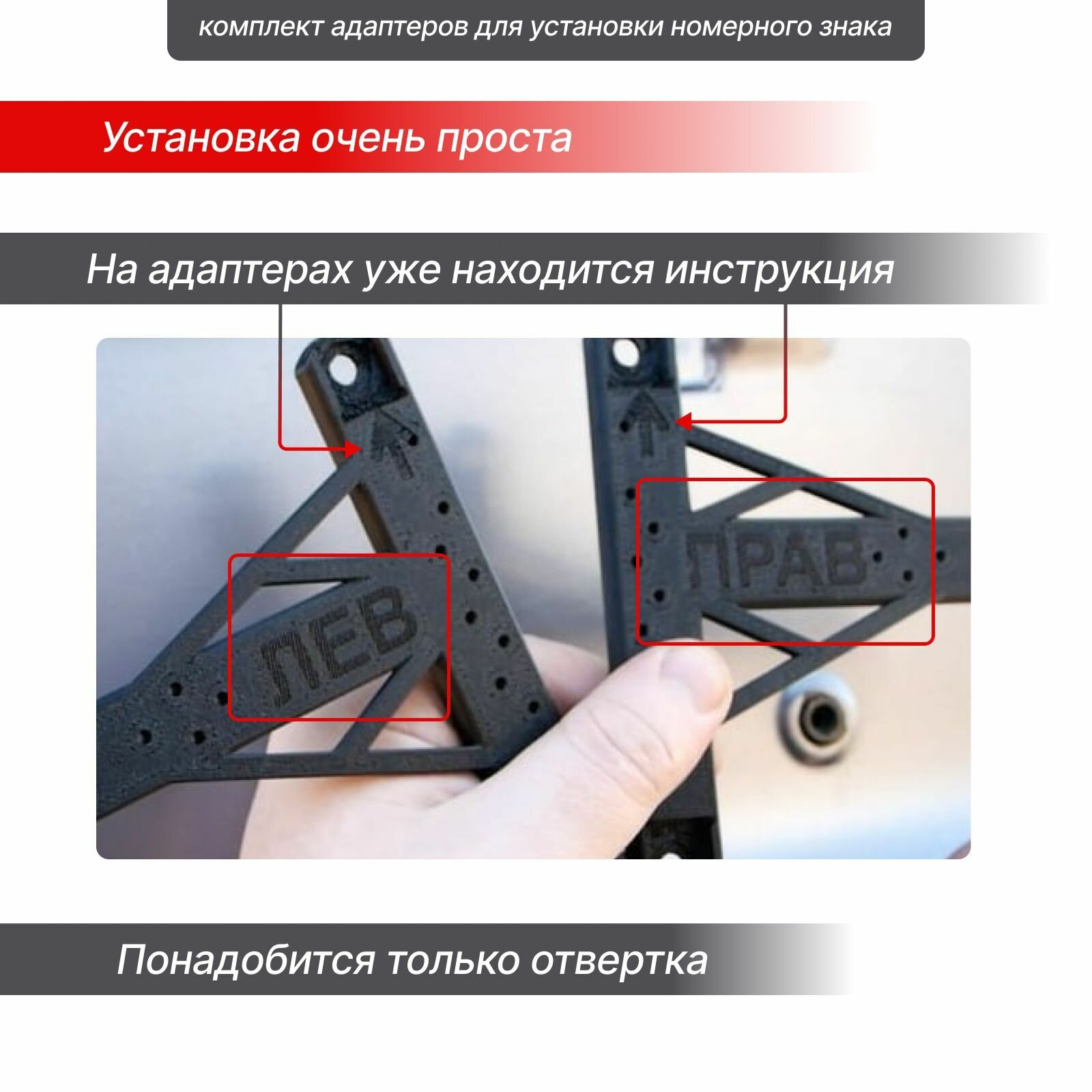 комплект адаптеров для установки номерного знака

Установка очень проста

На адаптерах уже находится инструкция

ЛЕВ

ПРАВ

Понадобится только отвертка