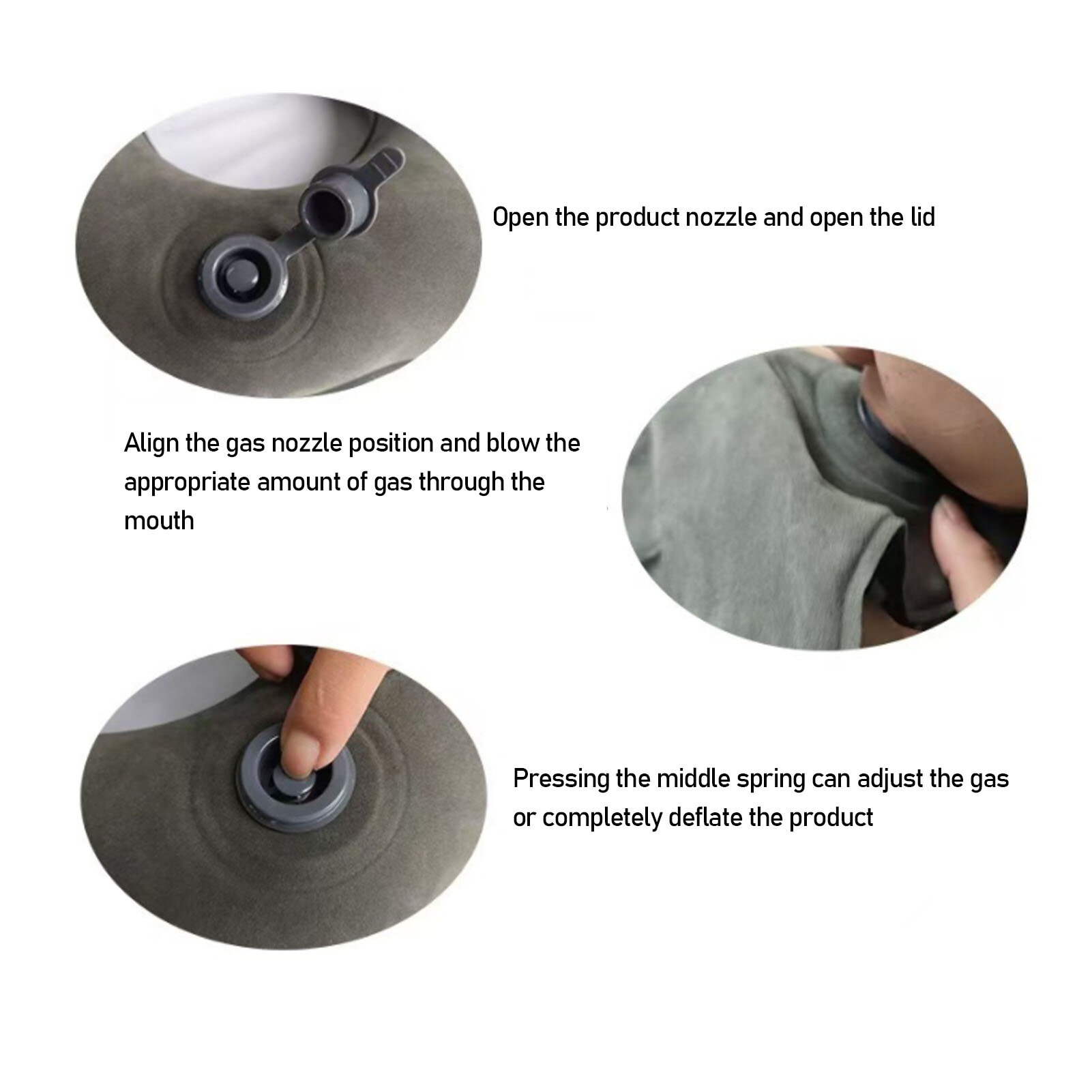 Open the product nozzle and open the lid

Align the gas nozzle position and blow the appropriate amount of gas through the mouth

Pressing the middle spring can adjust the gas or completely deflate the product