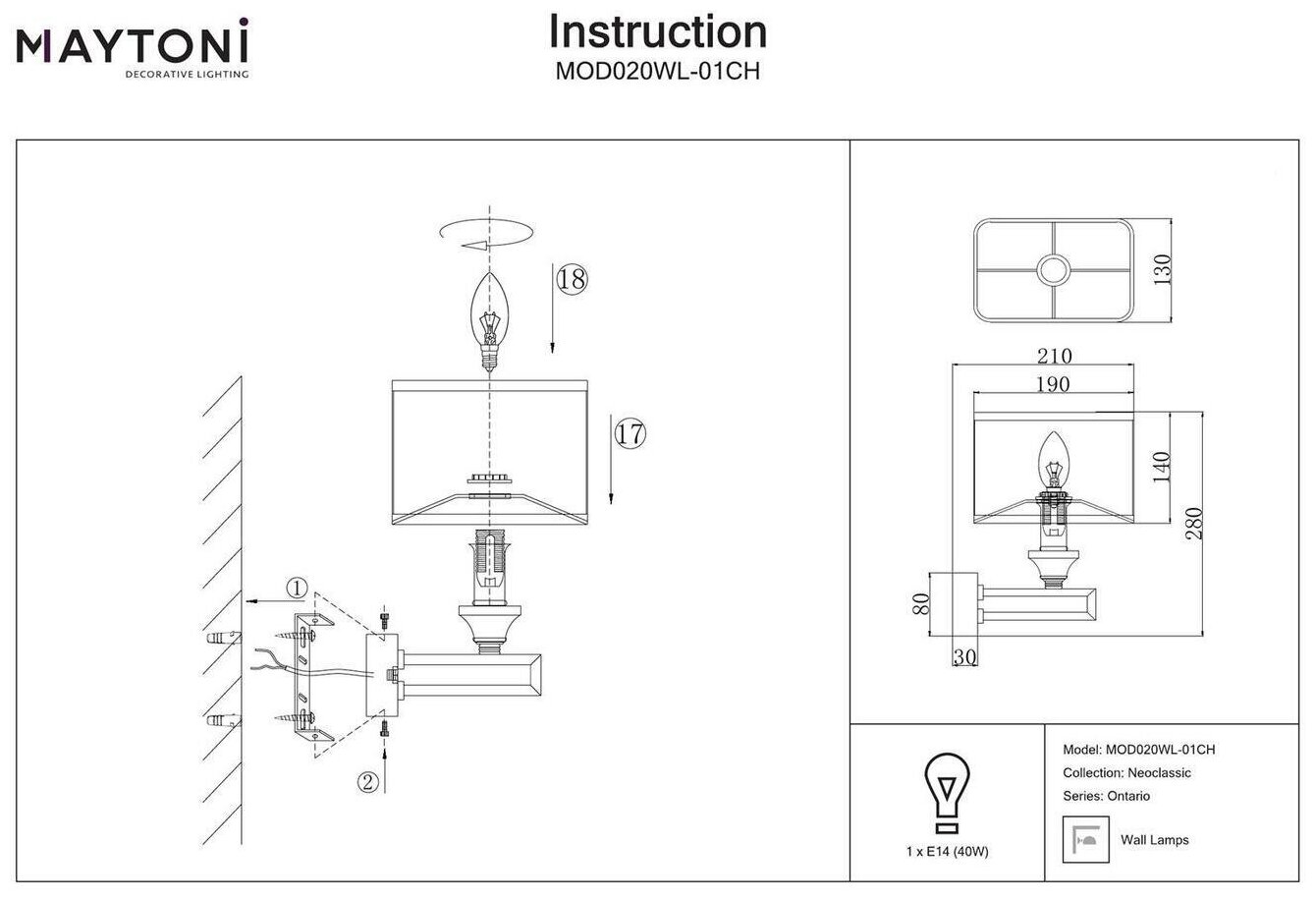 MAYTONI
DECORATIVE LIGHTING

Instruction
MOD020WL-01CH

18
17
1
2

130
210
190
140
280
80
30

1 x E14 (40W)

Model: MOD020WL-01CH
Collection: Neoclassic
Series: Ontario

Wall Lamps