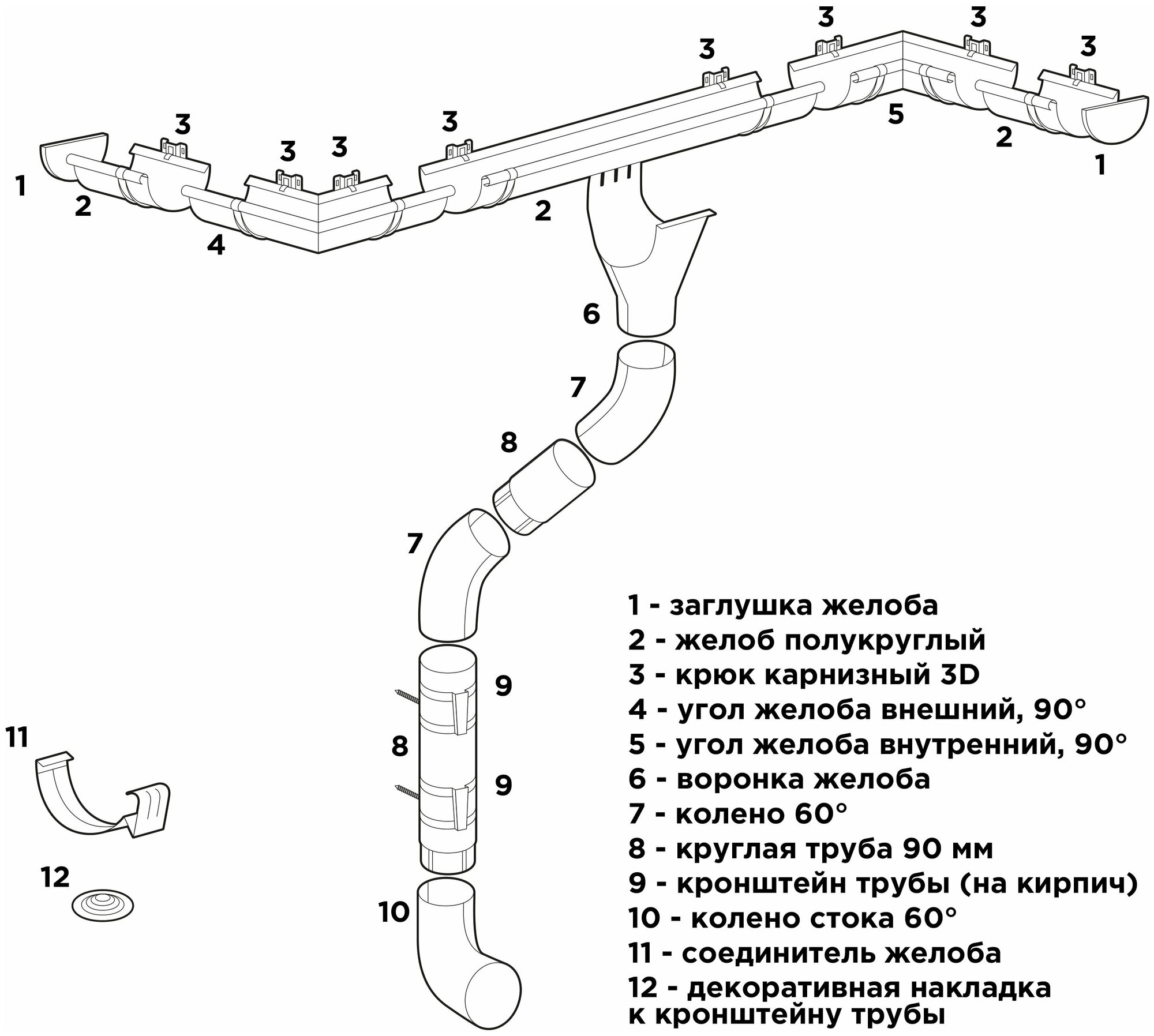 3
3
3
3
3
3
3
3
1
2
4
2
5
2
1
6
7
8
7
9
8
9
11
12
10

1 - заглушка желоба
2 - желоб полукруглый
3 - крюк карнизный 3D
4 - угол желоба внешний, 90°
5 - угол желоба внутренний, 90°
6 - воронка желоба
7 - колено 60°
8 - круглая труба 90 мм
9 - кронштейн трубы (на кирпич)
10 - колено стока 60°
11 - соединитель желоба
12 - декоративная накладка к кронштейну трубы