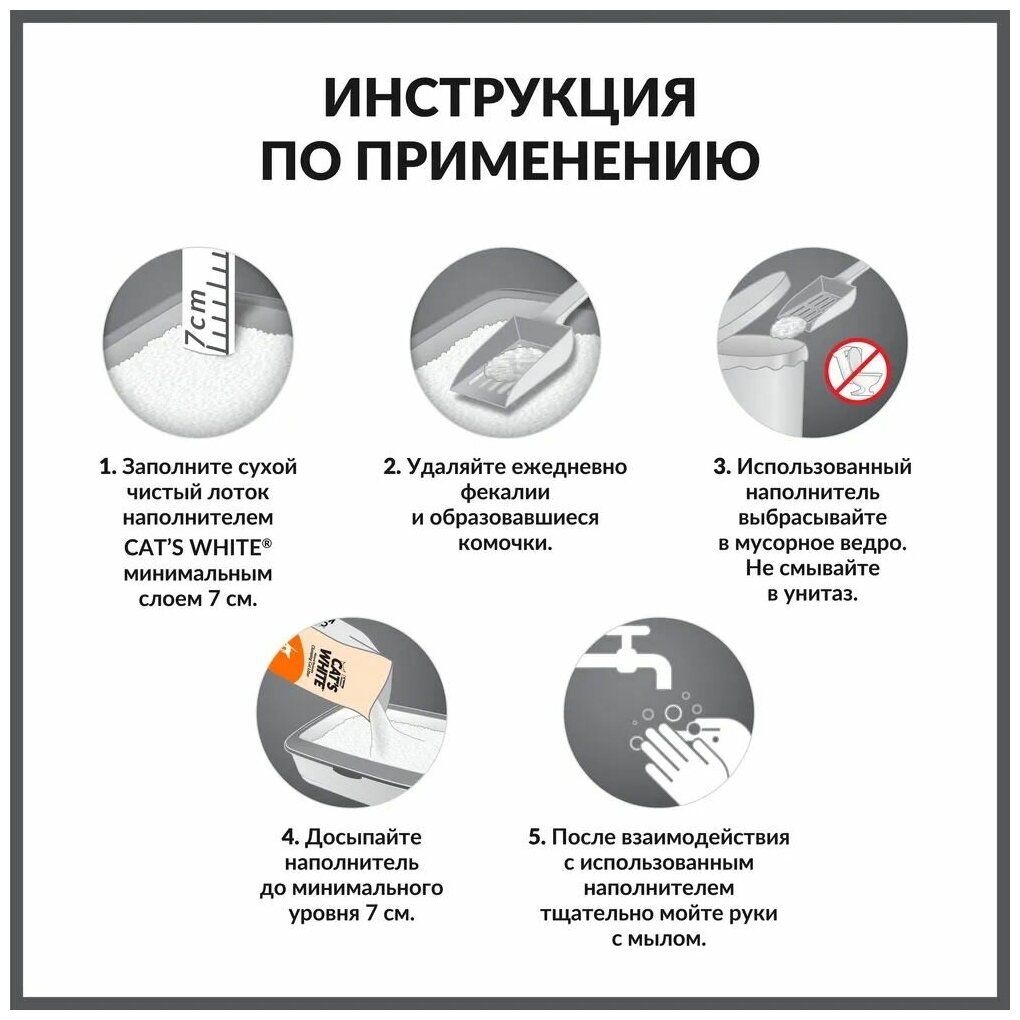 ИНСТРУКЦИЯ ПО ПРИМЕНЕНИЮ

7cm

1. Заполните сухой чистый лоток наполнителем CAT'S WHITE® минимальным слоем 7 см.

2. Удаляйте ежедневно фекалии и образовавшиеся комочки.

3. Использованный наполнитель выбрасывайте в мусорное ведро. Не смывайте в унитаз.

CAT'S WHITE

4. Досыпайте наполнитель до минимального уровня 7 см.

5. После взаимодействия с использованным наполнителем тщательно мойте руки с мылом.