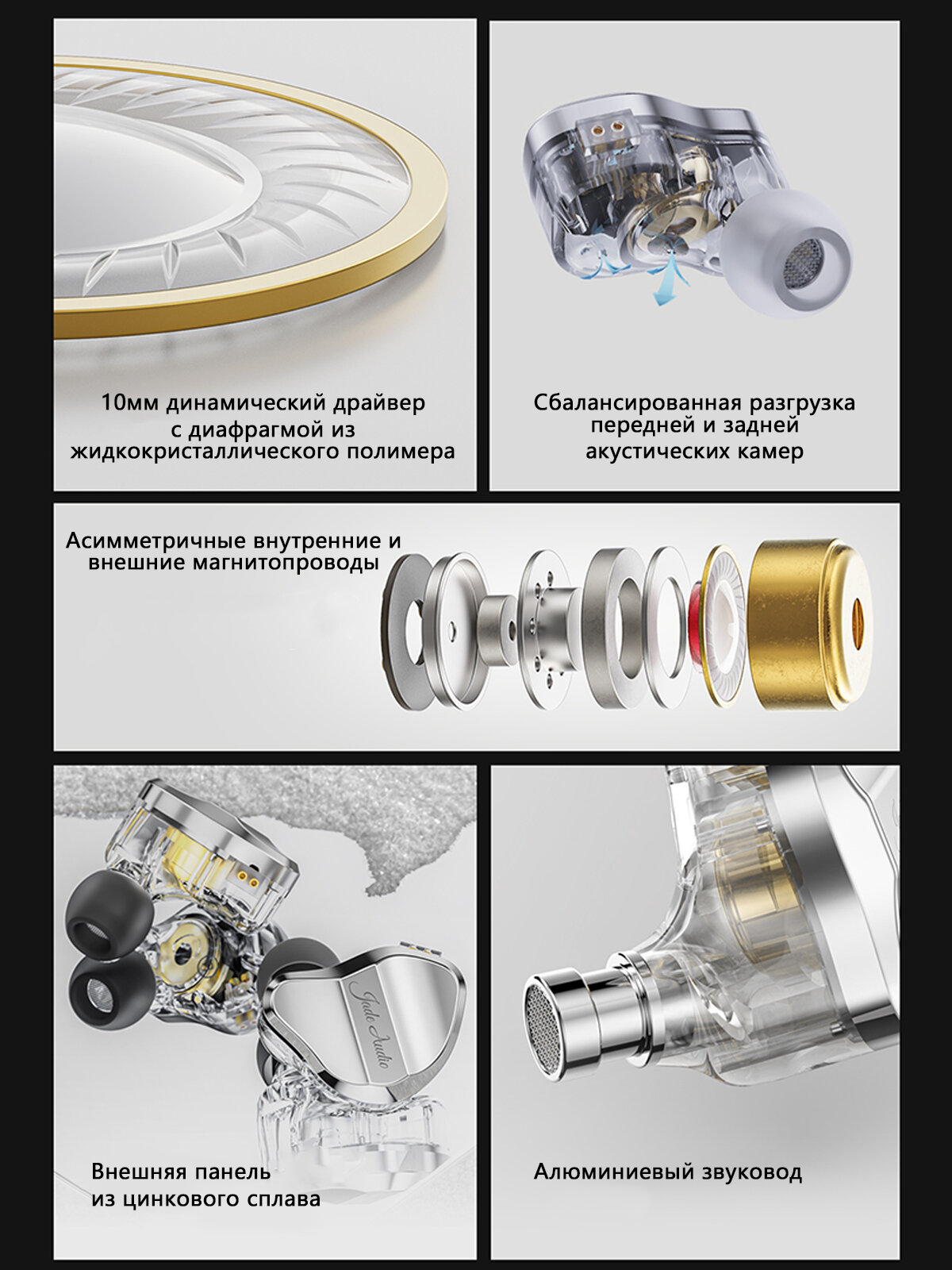 10мм динамический драйвер с диафрагмой из жидкокристаллического полимера

Сбалансированная разгрузка передней и задней акустических камер

Асимметричные внутренние и внешние магнитопроводы

Jade Audio

Внешняя панель из цинкового сплава

Алюминиевый звуковод