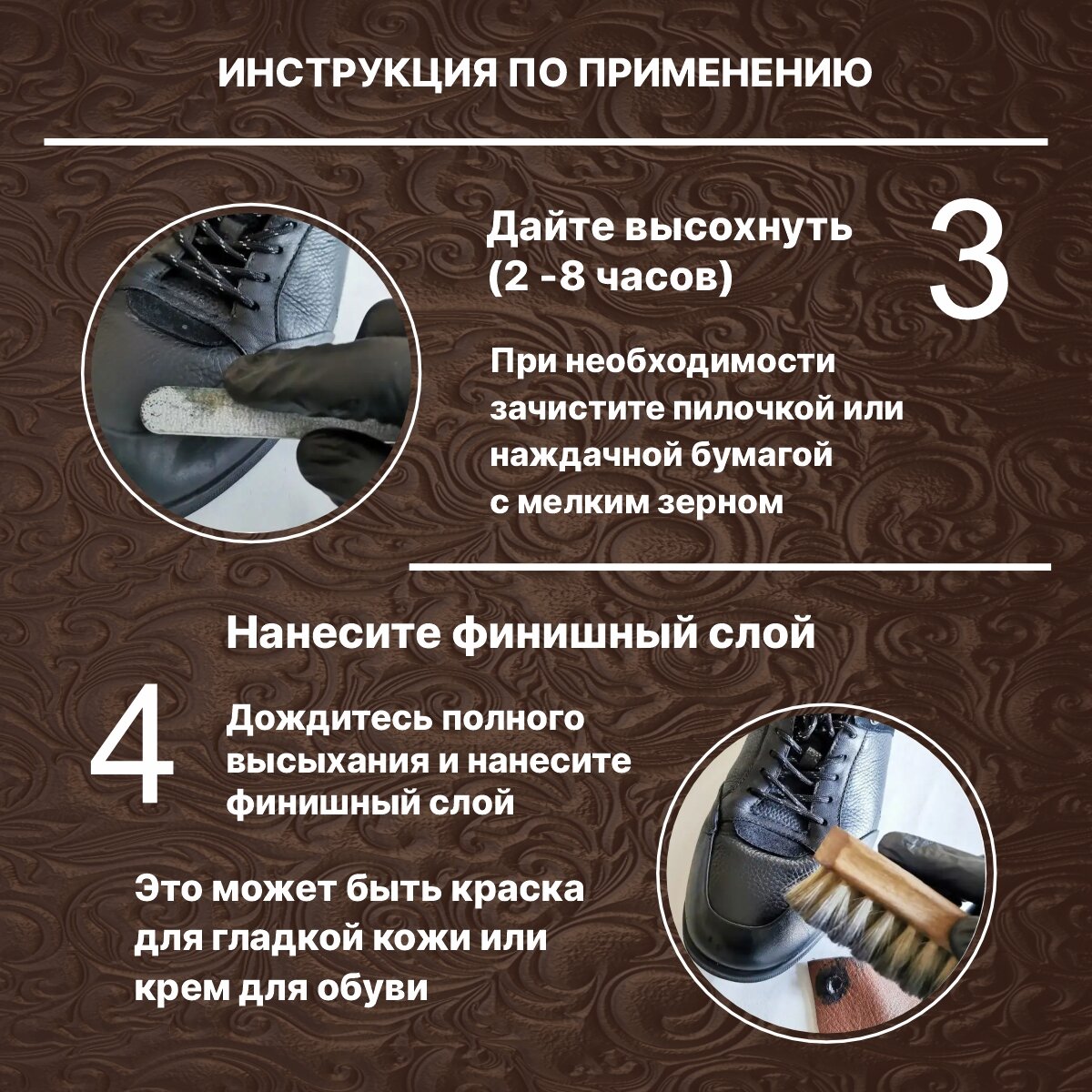 ИНСТРУКЦИЯ ПО ПРИМЕНЕНИЮ

Дайте высохнуть (2 -8 часов)

3

При необходимости зачистите пилочкой или наждачной бумагой с мелким зерном

Нанесите финишный слой

4

Дождитесь полного высыхания и нанесите финишный слой

Это может быть краска для гладкой кожи или крем для обуви