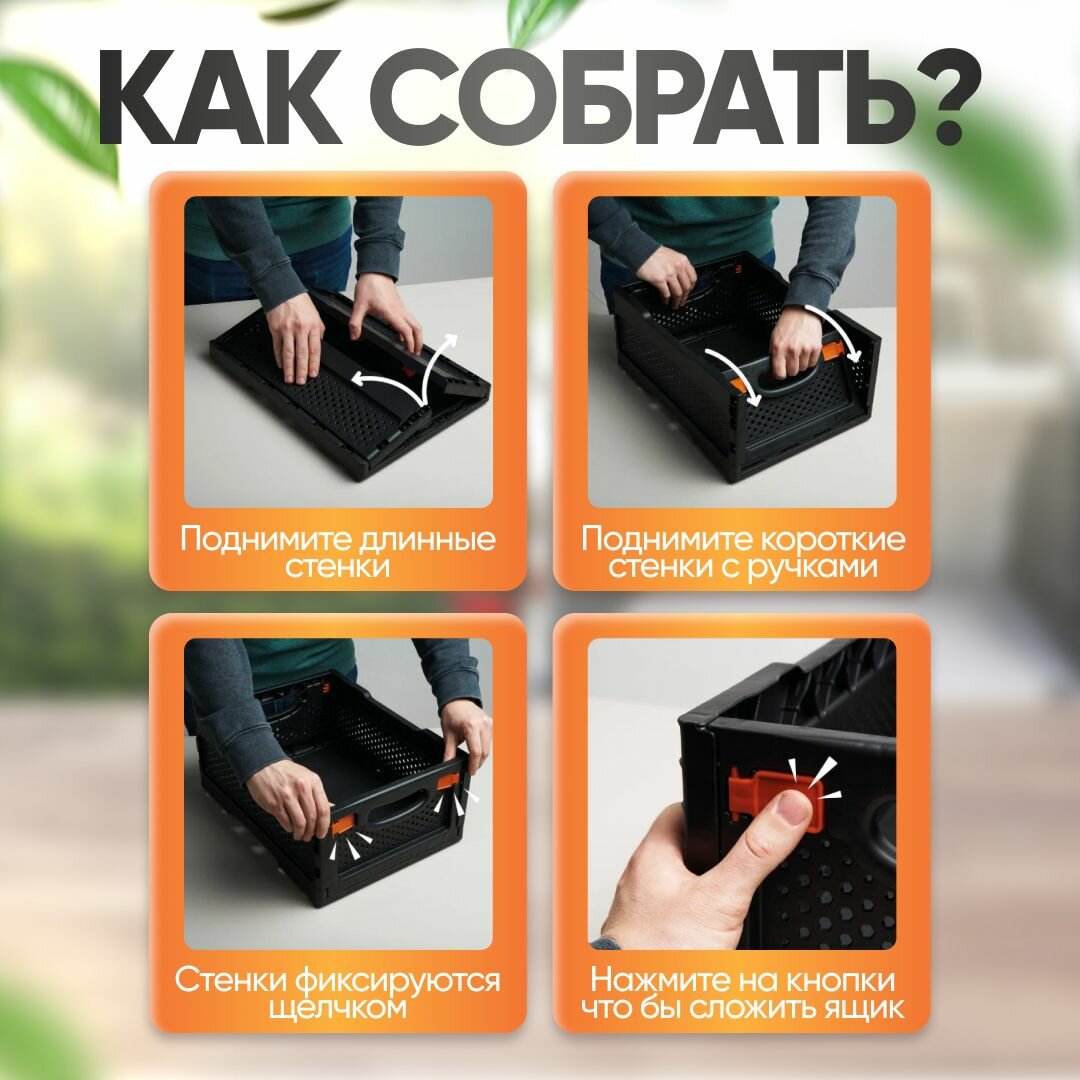 КАК СОБРАТЬ?

Поднимите длинные стенки

Поднимите короткие стенки с ручками

Стенки фиксируются щелчком

Нажмите на кнопки что бы сложить ящик