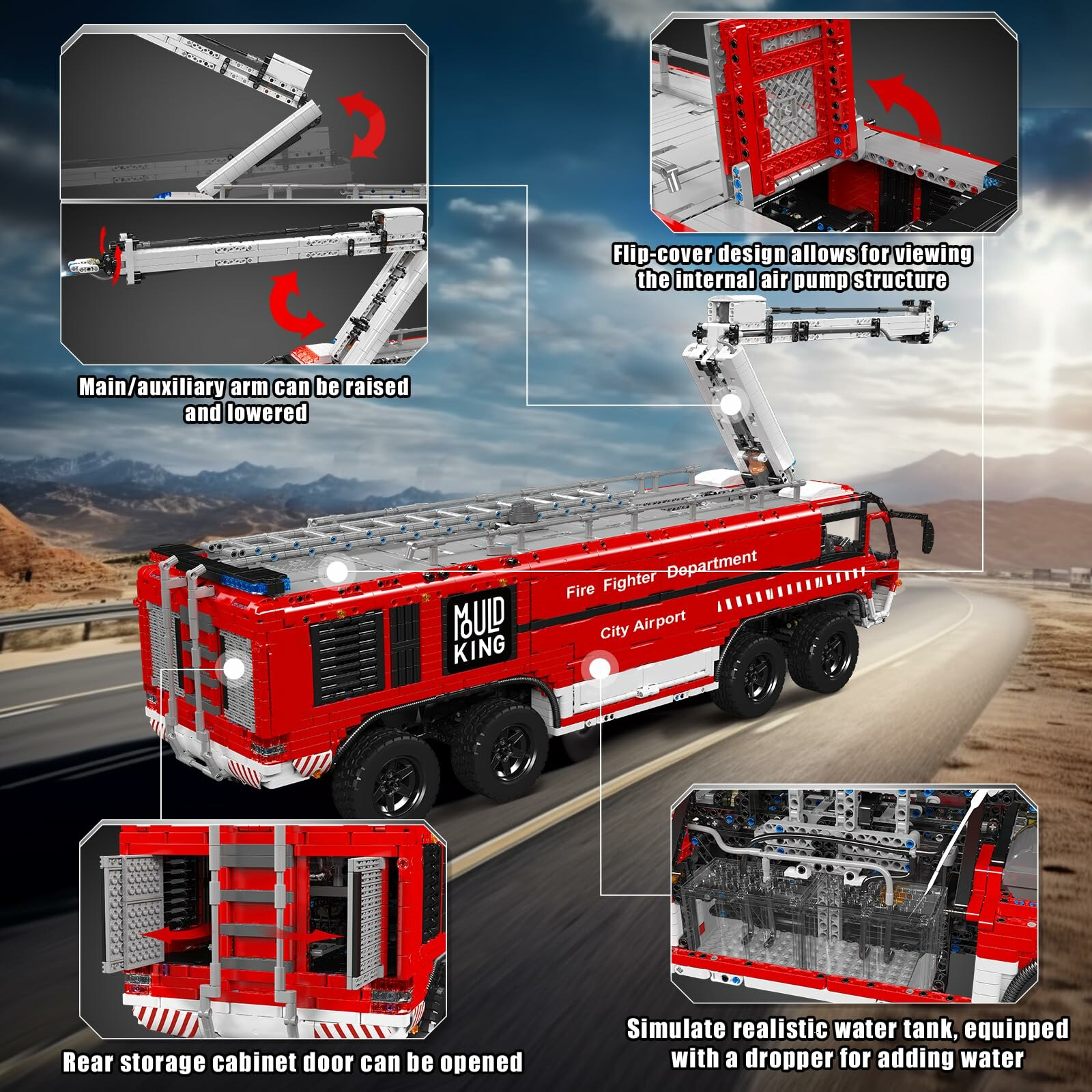 Main/auxiliary arm can be raised and lowered

Flip-cover design allows for viewing the internal air pump structure

MOULD KING

Fire Fighter Department

City Airport

Rear storage cabinet door can be opened

Simulate realistic water tank, equipped with a dropper for adding water