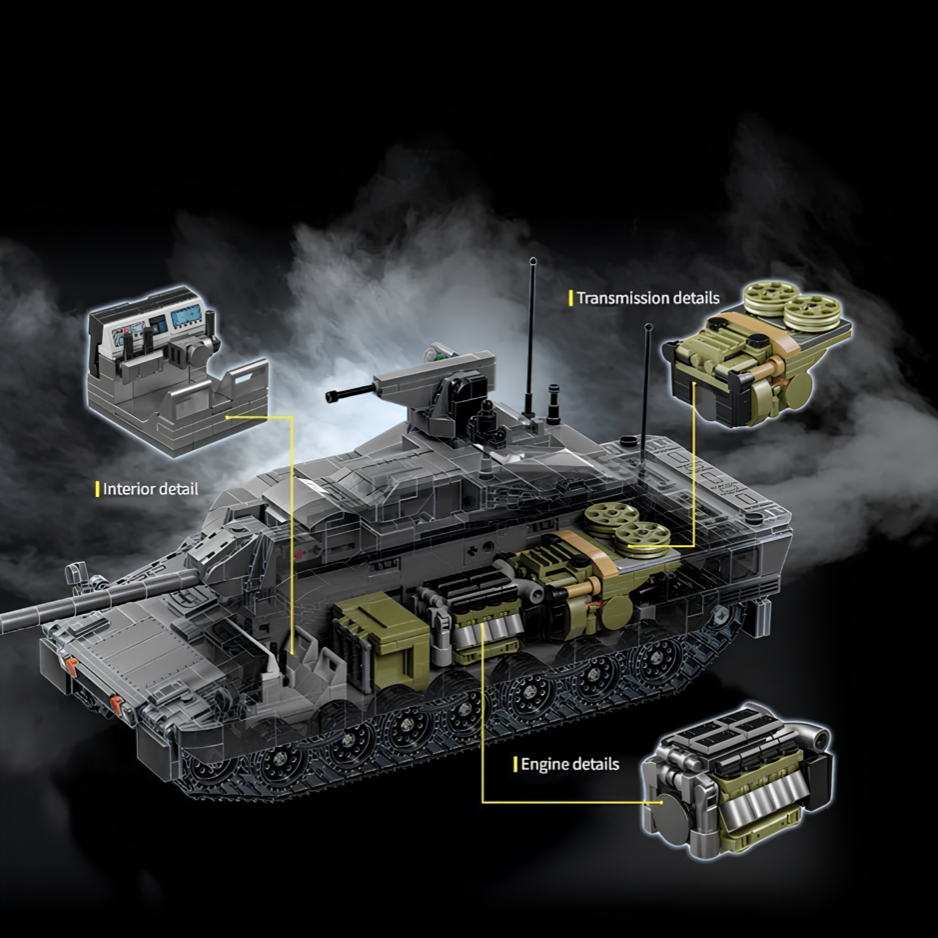 Transmission details

Interior detail

Engine details