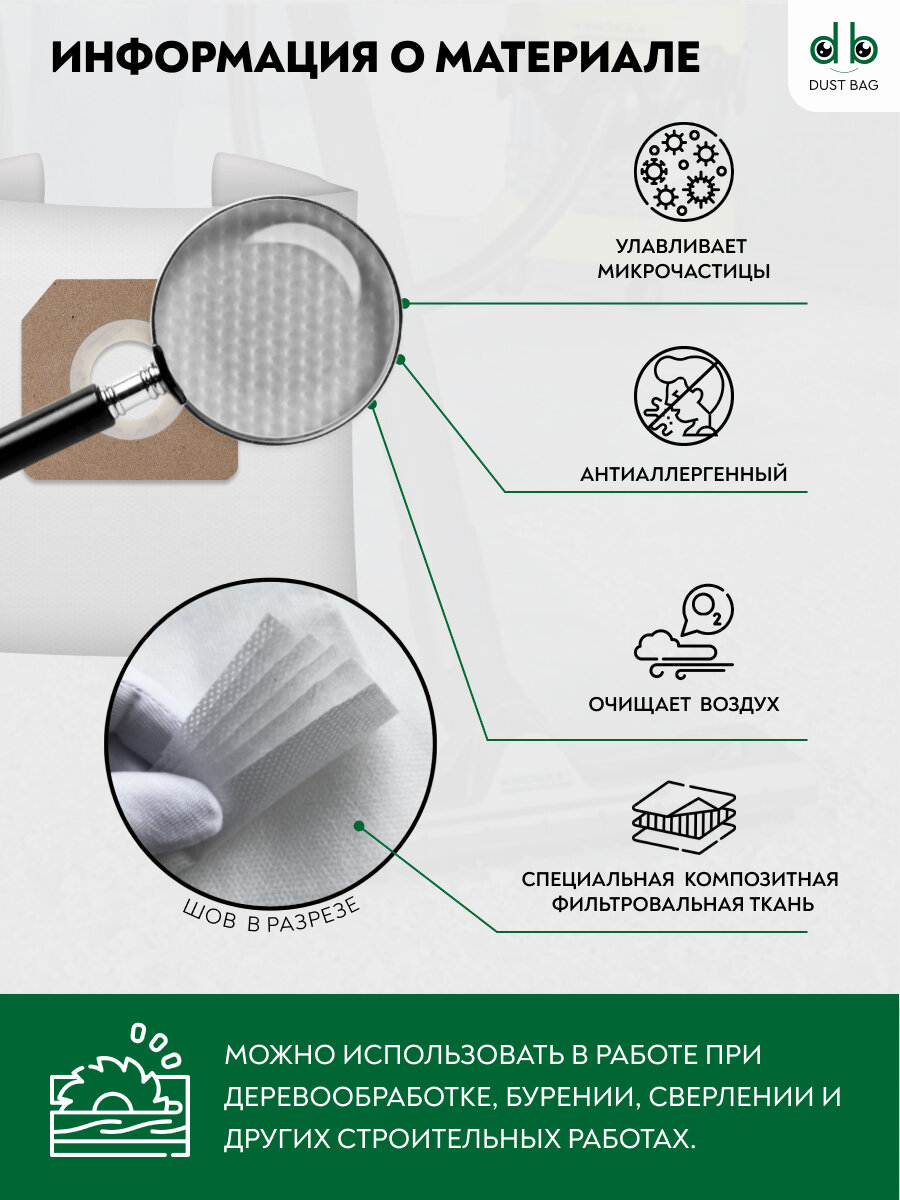 ИНФОРМАЦИЯ О МАТЕРИАЛЕ

db
DUST BAG

УЛАВЛИВАЕТ МИКРОЧАСТИЦЫ

АНТИАЛЛЕРГЕННЫЙ

$O_2$

ОЧИЩАЕТ ВОЗДУХ

СПЕЦИАЛЬНАЯ КОМПОЗИТНАЯ ФИЛЬТРОВАЛЬНАЯ ТКАНЬ

ШОВ В РАЗРЕЗЕ

МОЖНО ИСПОЛЬЗОВАТЬ В РАБОТЕ ПРИ ДЕРЕВООБРАБОТКЕ, БУРЕНИИ, СВЕРЛЕНИИ И ДРУГИХ СТРОИТЕЛЬНЫХ РАБОТАХ.