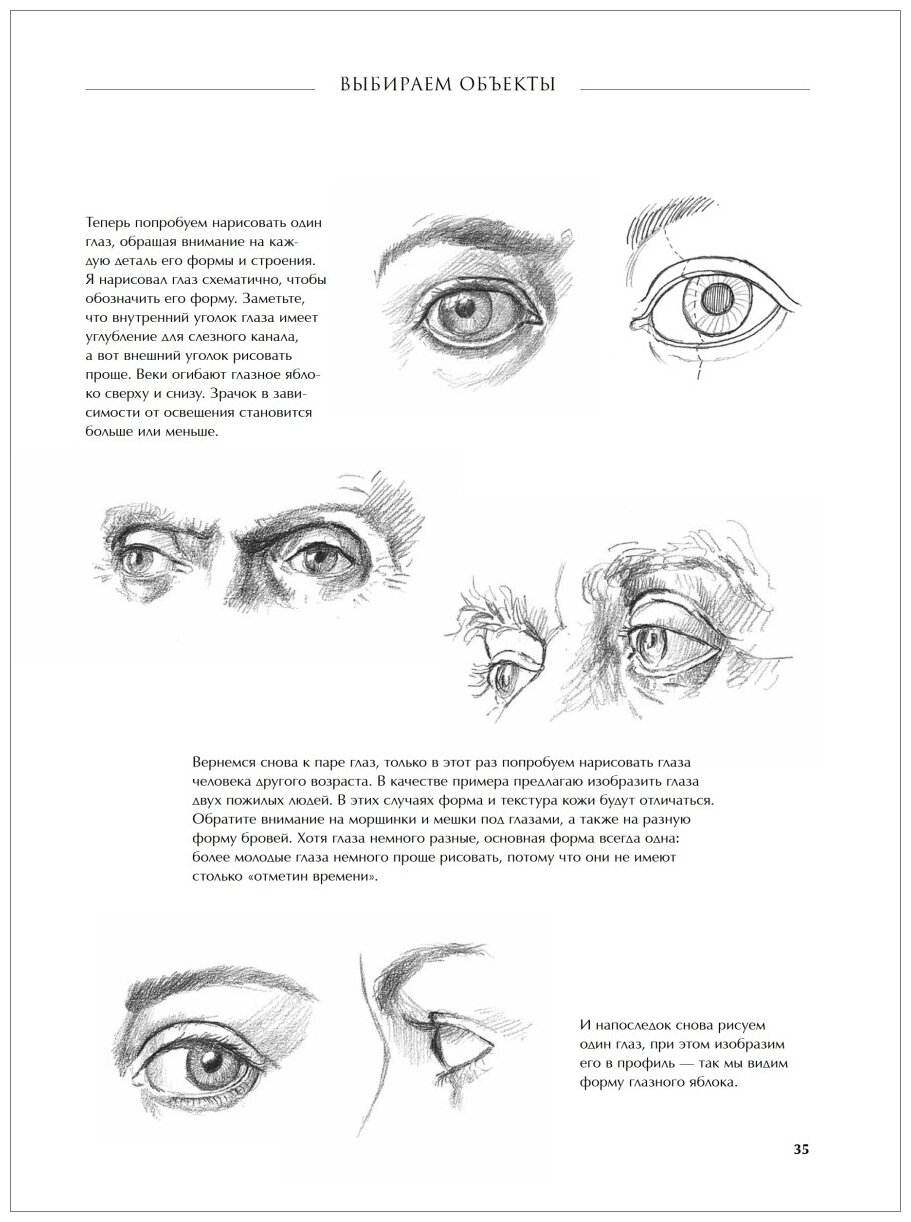 ВЫБИРАЕМ ОБЪЕКТЫ

Теперь попробуем нарисовать один глаз, обращая внимание на каждую деталь его формы и строения. Я нарисовал глаз схематично, чтобы обозначить его форму. Заметьте, что внутренний уголок глаза имеет углубление для слезного канала, а вот внешний уголок рисовать проще. Веки огибают глазное яблоко сверху и снизу. Зрачок в зависимости от освещения становится больше или меньше.

Вернемся снова к паре глаз, только в этот раз попробуем нарисовать глаза человека другого возраста. В качестве примера предлагаю изобразить глаза двух пожилых людей. В этих случаях форма и текстура кожи будут отличаться. Обратите внимание на морщинки и мешки под глазами, а также на разную форму бровей. Хотя глаза немного разные, основная форма всегда одна: более молодые глаза немного проще рисовать, потому что они не имеют столько «отметин времени».

И напоследок снова рисуем один глаз, при этом изобразим его в профиль — так мы видим форму глазного яблока.

35