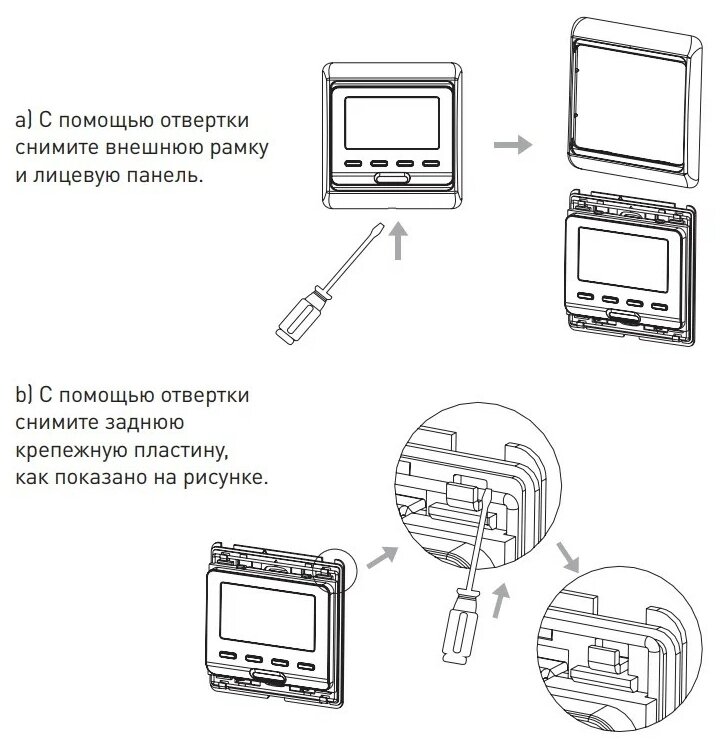 a) С помощью отвертки снимите внешнюю рамку и лицевую панель.

b) С помощью отвертки снимите заднюю крепежную пластину, как показано на рисунке.