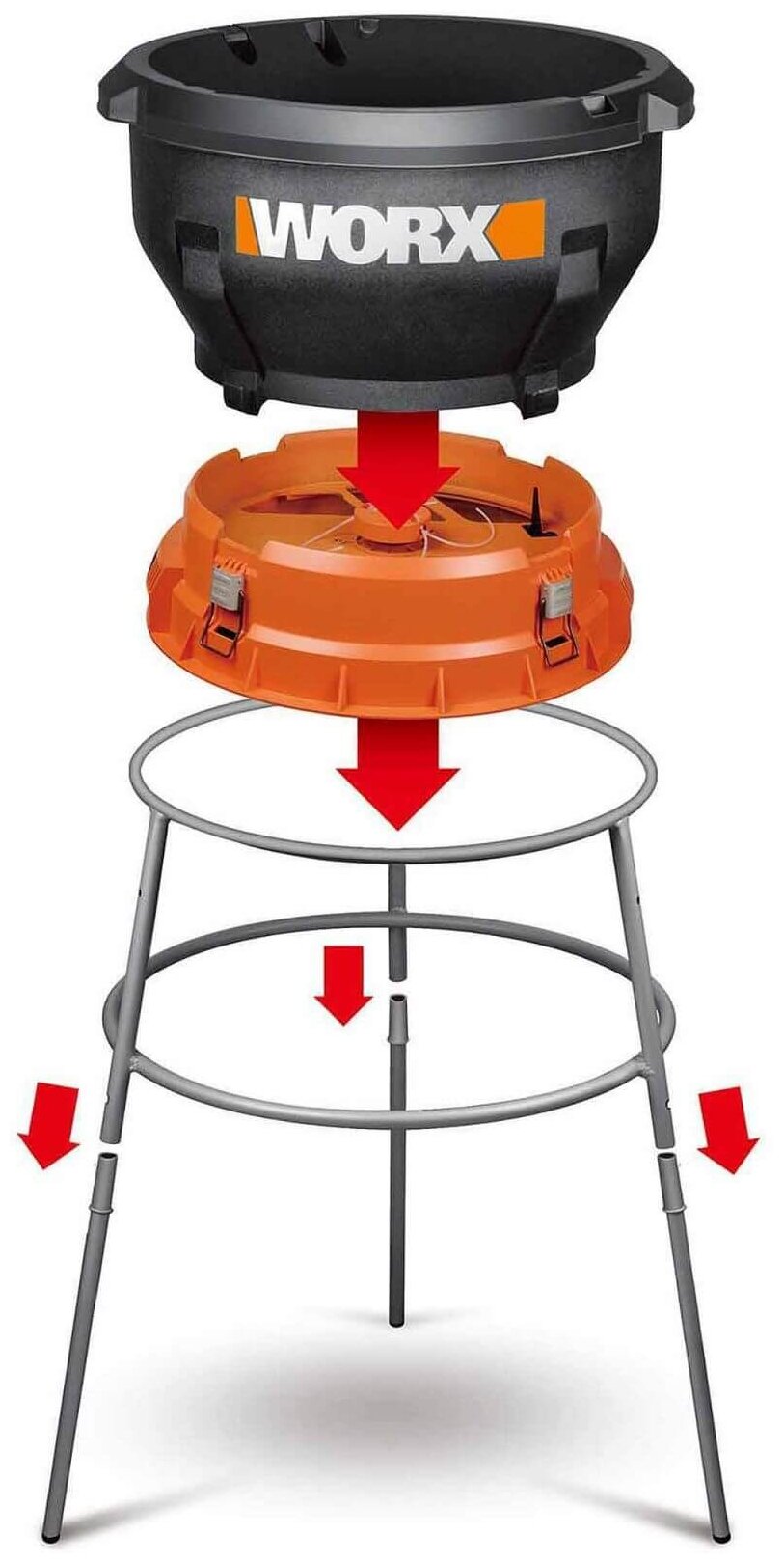 WORX