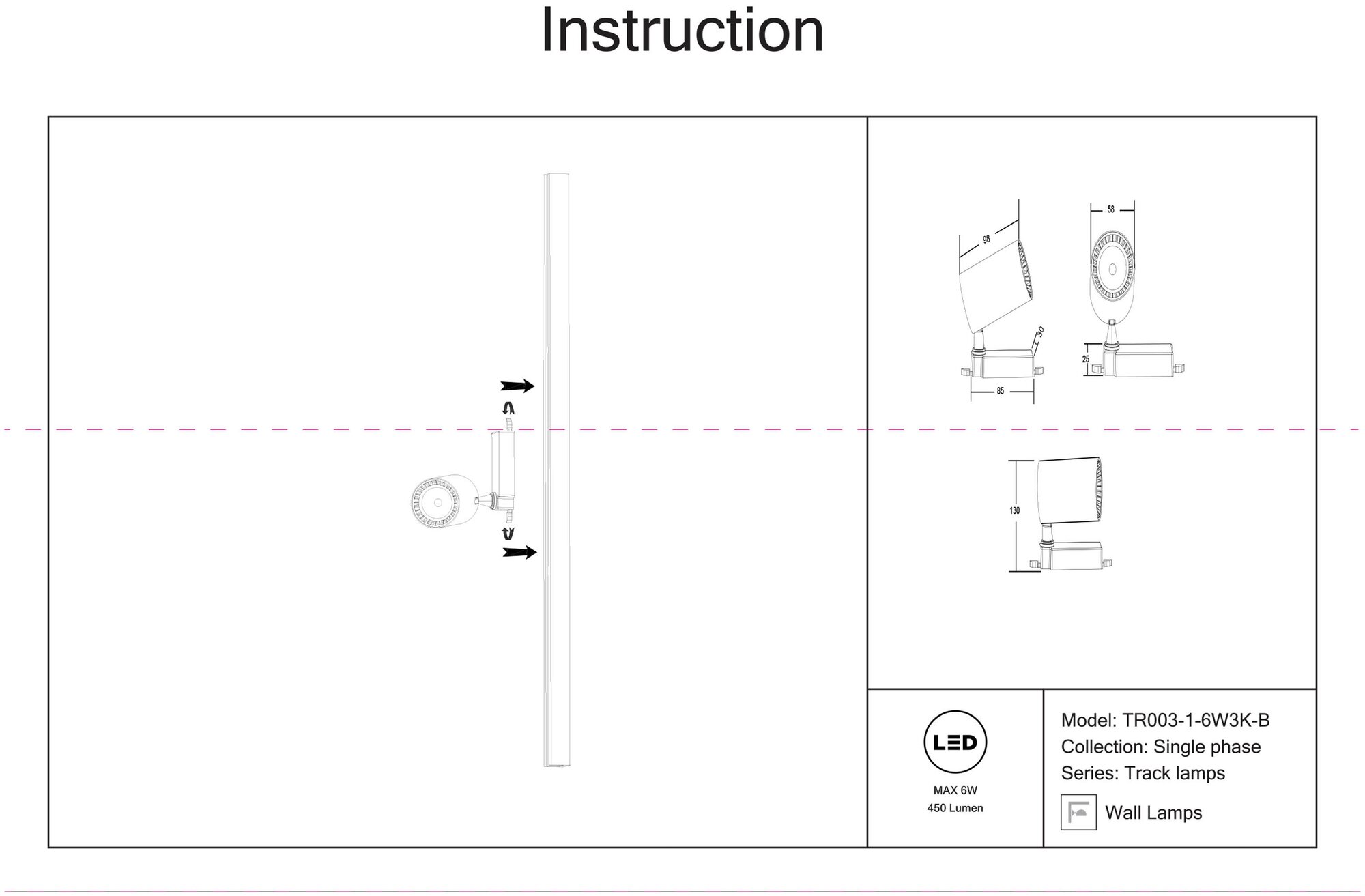 Instruction

98

58

30

25

85

130

LED

MAX 6W
450 Lumen

Model: TR003-1-6W3K-B
Collection: Single phase
Series: Track lamps

Wall Lamps