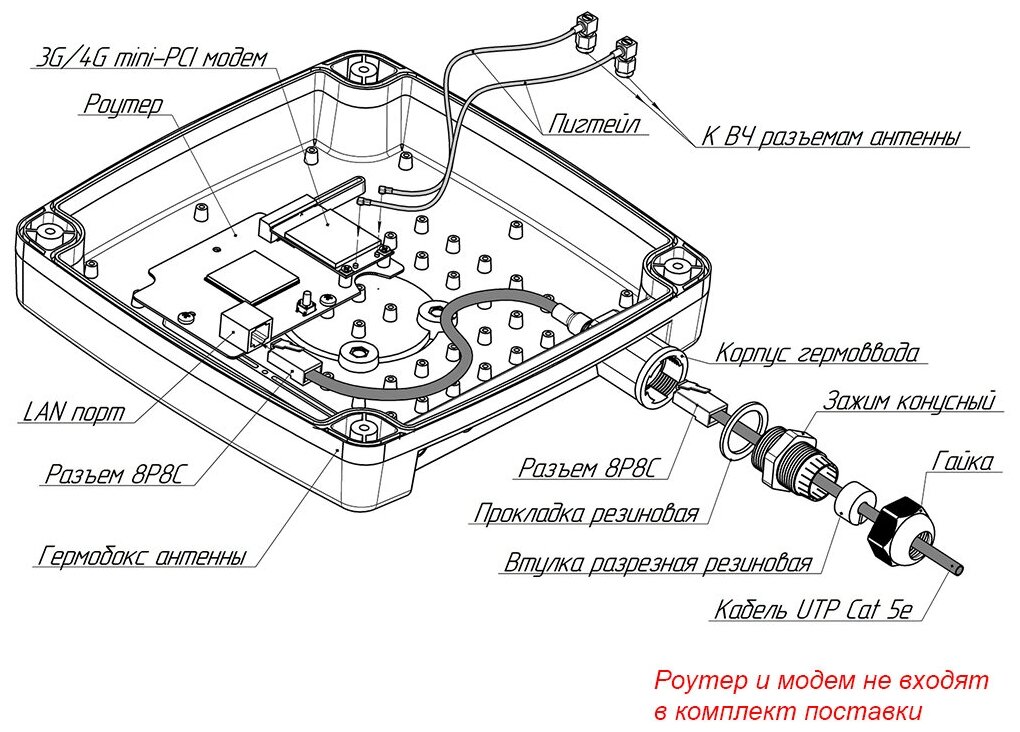 3G/4G mini-PCI модем

Роутер

Пигтейл

К ВЧ разъемам антенны

Корпус гермоввода

Зажим конусный

Гайка

LAN порт

Разъем 8P8C

Разъем 8P8C

Прокладка резиновая

Гермобокс антенны

Втулка разрезная резиновая

Кабель UTP Cat 5e

Роутер и модем не входят в комплект поставки