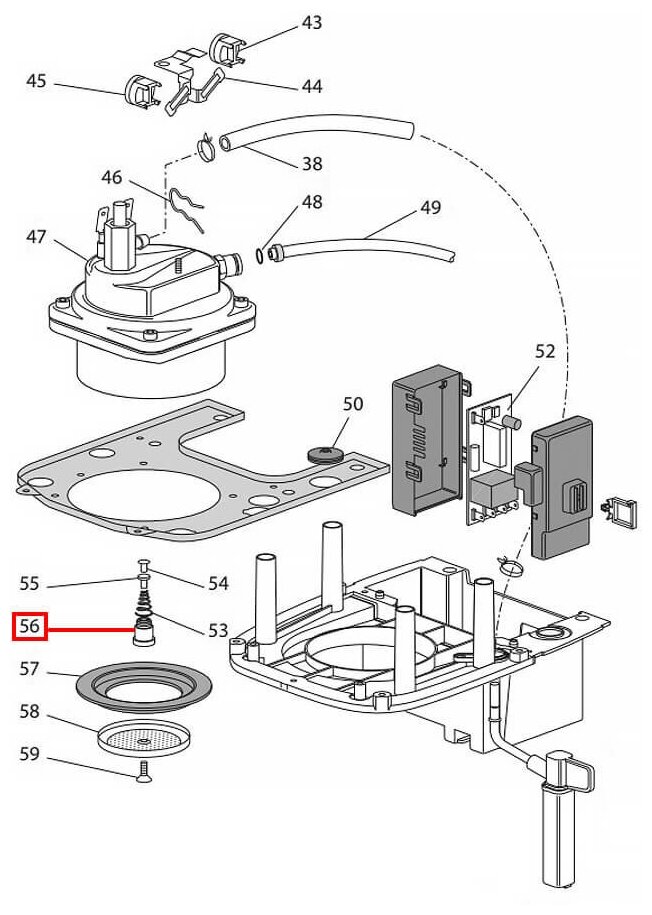 43
45
44
38
46
48
49
47
52
50
55
54
56
53
57
58
59