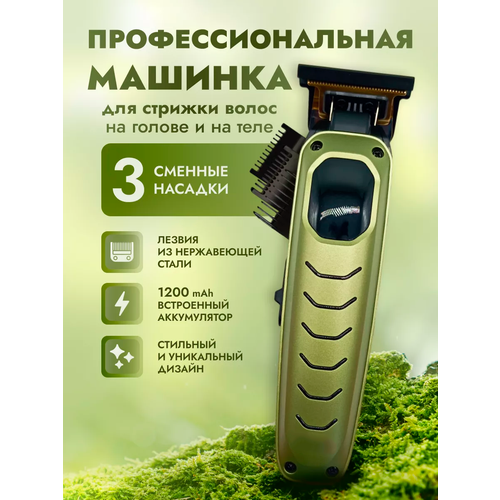 ПРОФЕССИОНАЛЬНАЯ
МАШИНКА
для стрижки волос
на голове и на теле

3 СМЕННЫЕ НАСАДКИ

ЛЕЗВИЯ
ИЗ НЕРЖАВЕЮЩЕЙ
СТАЛИ

1200 mAh
ВСТРОЕННЫЙ
АККУМУЛЯТОР

СТИЛЬНЫЙ
И УНИКАЛЬНЫЙ
ДИЗАЙН