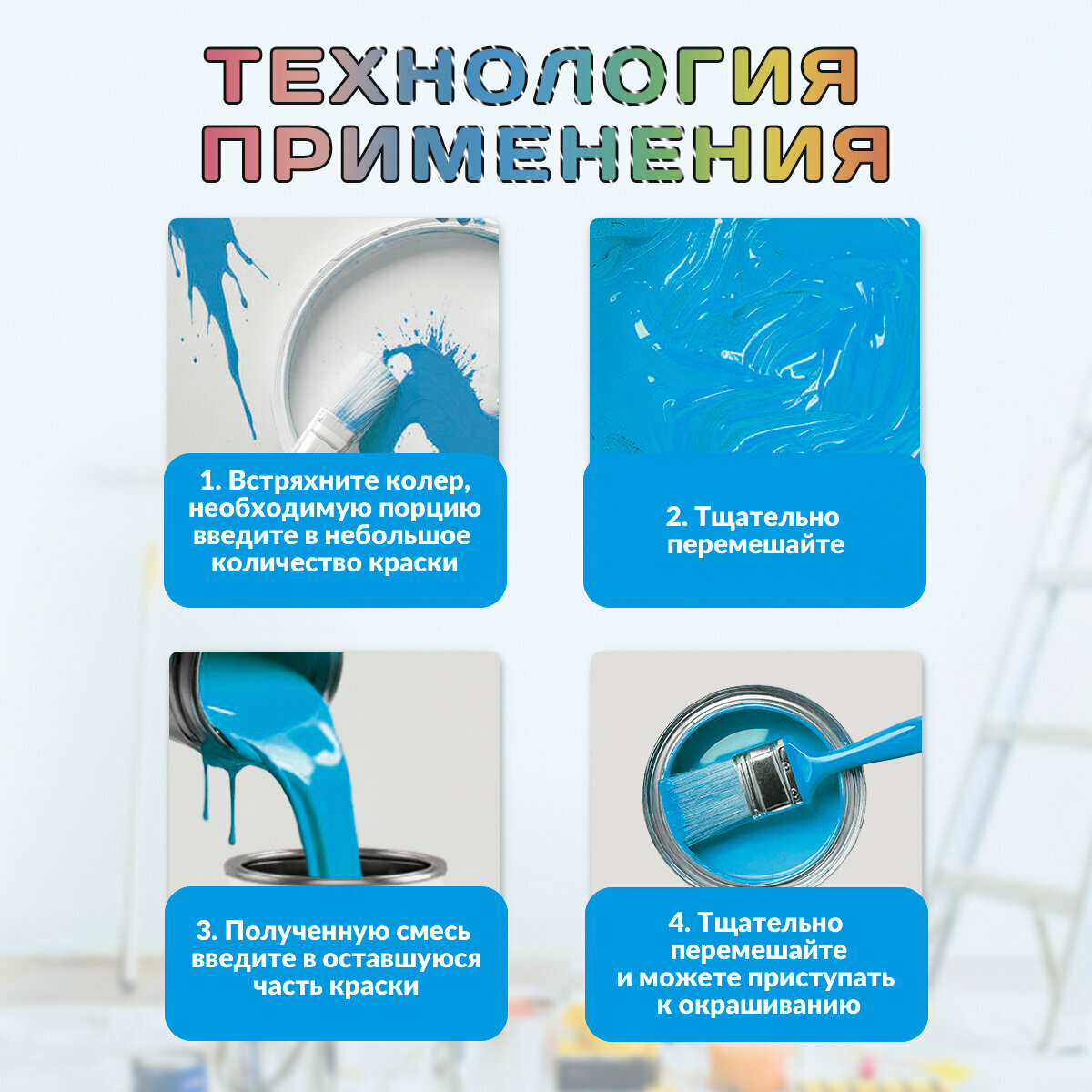 ТЕХНОЛОГИЯ ПРИМЕНЕНИЯ

1. Встряхните колер, необходимую порцию введите в небольшое количество краски

2. Тщательно перемешайте

3. Полученную смесь введите в оставшуюся часть краски

4. Тщательно перемешайте и можете приступать к окрашиванию