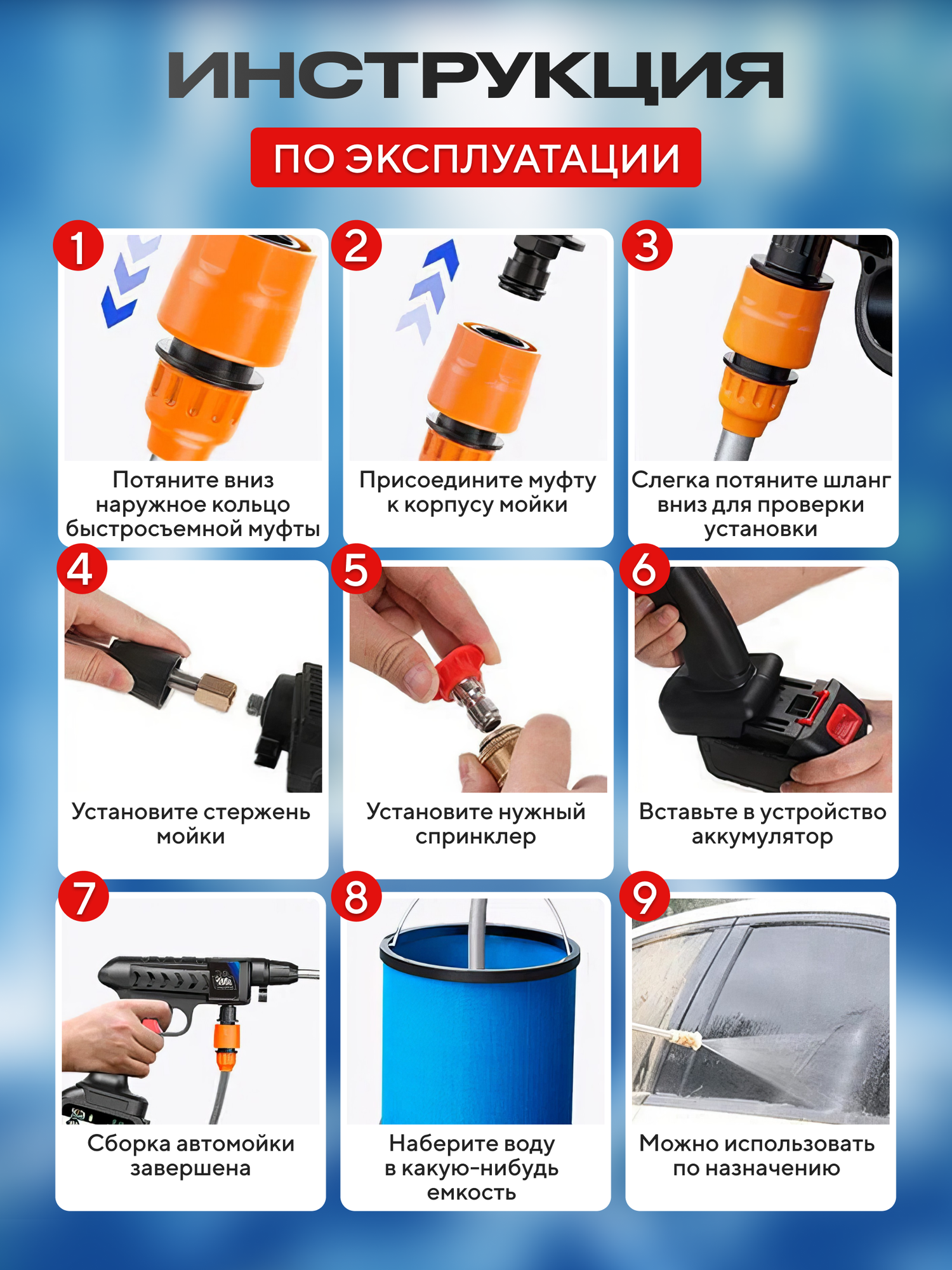 ИНСТРУКЦИЯ

ПО ЭКСПЛУАТАЦИИ

1
Потяните вниз наружное кольцо быстросъемной муфты

2
Присоедините муфту к корпусу мойки

3
Слегка потяните шланг вниз для проверки установки

4
Установите стержень мойки

5
Установите нужный спринклер

6
Вставьте в устройство аккумулятор

7
Сборка автомойки завершена

8
Наберите воду в какую-нибудь емкость

9
Можно использовать по назначению