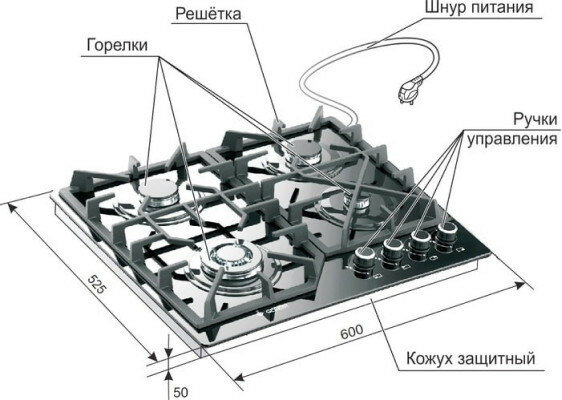 Решётка
Шнур питания
Горелки
Ручки управления
525
600
Кожух защитный
50