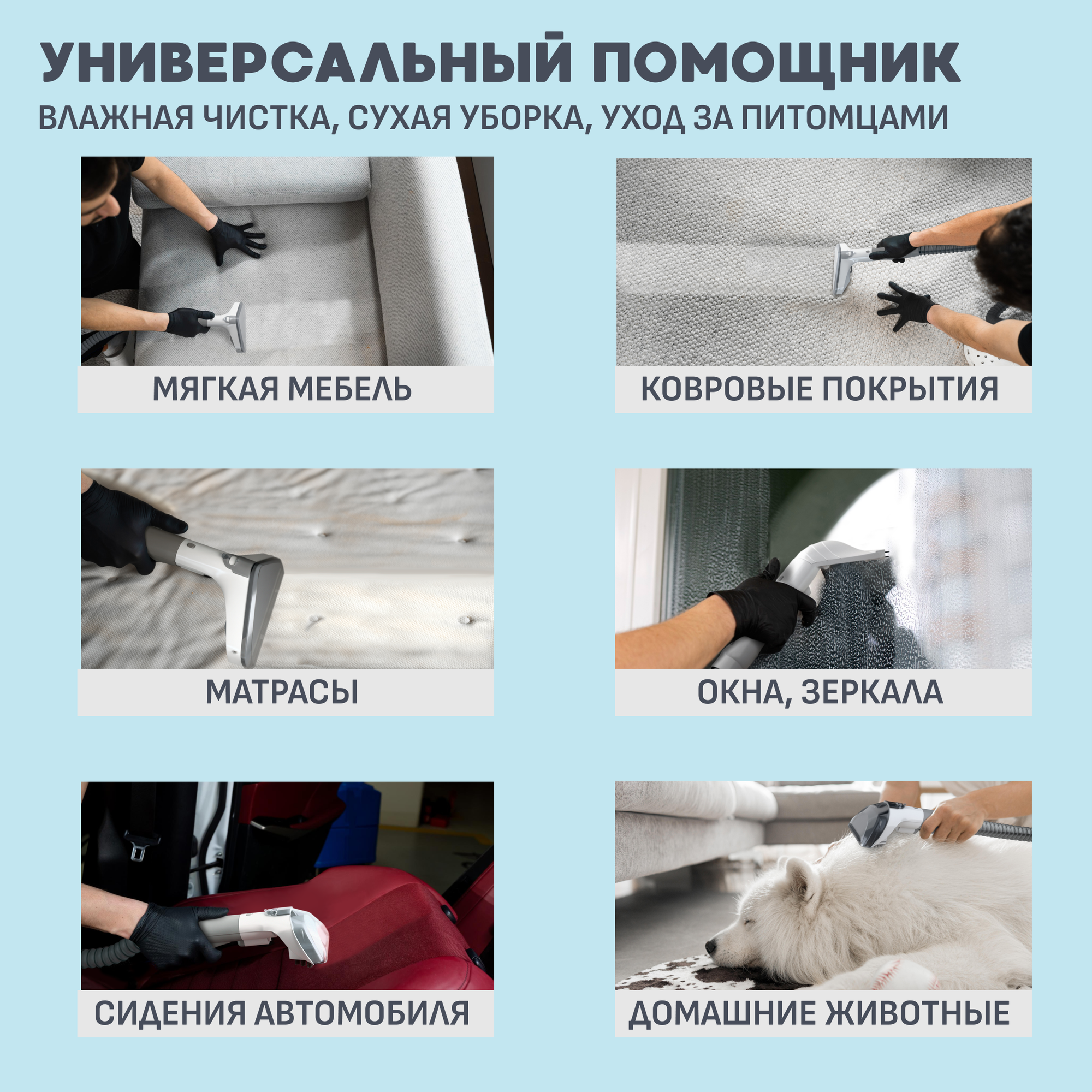 УНИВЕРСАЛЬНЫЙ ПОМОЩНИК
ВЛАЖНАЯ ЧИСТКА, СУХАЯ УБОРКА, УХОД ЗА ПИТОМЦАМИ

МЯГКАЯ МЕБЕЛЬ

КОВРОВЫЕ ПОКРЫТИЯ

МАТРАСЫ

ОКНА, ЗЕРКАЛА

СИДЕНИЯ АВТОМОБИЛЯ

ДОМАШНИЕ ЖИВОТНЫЕ