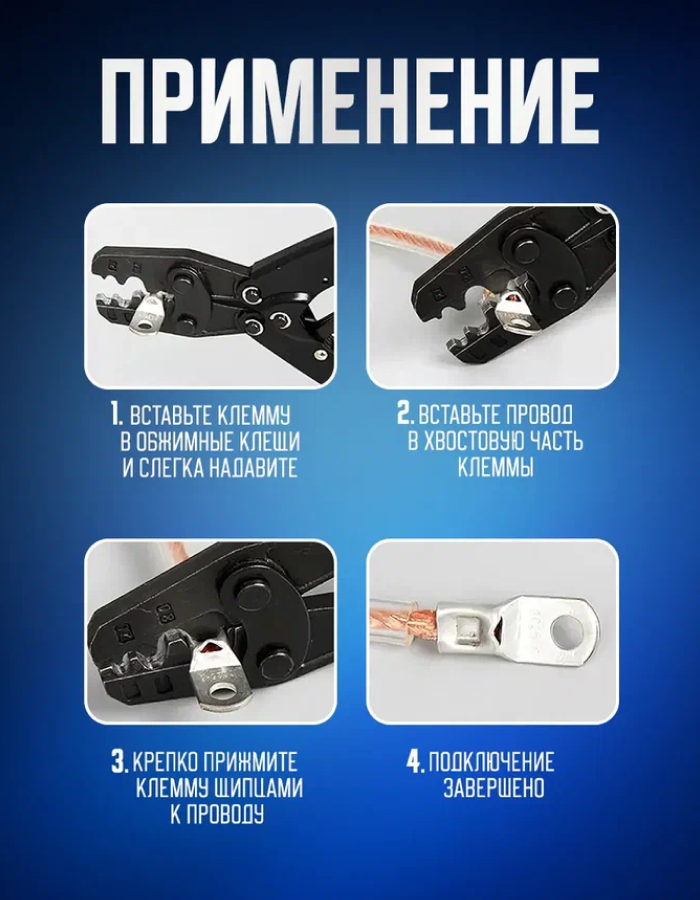 ПРИМЕНЕНИЕ

1. ВСТАВЬТЕ КЛЕММУ В ОБЖИМНЫЕ КЛЕЩИ И СЛЕГКА НАДАВИТЕ

2. ВСТАВЬТЕ ПРОВОД В ХВОСТОВУЮ ЧАСТЬ КЛЕММЫ

3. КРЕПКО ПРИЖМИТЕ КЛЕММУ ЩИПЦАМИ К ПРОВОДУ

4. ПОДКЛЮЧЕНИЕ ЗАВЕРШЕНО