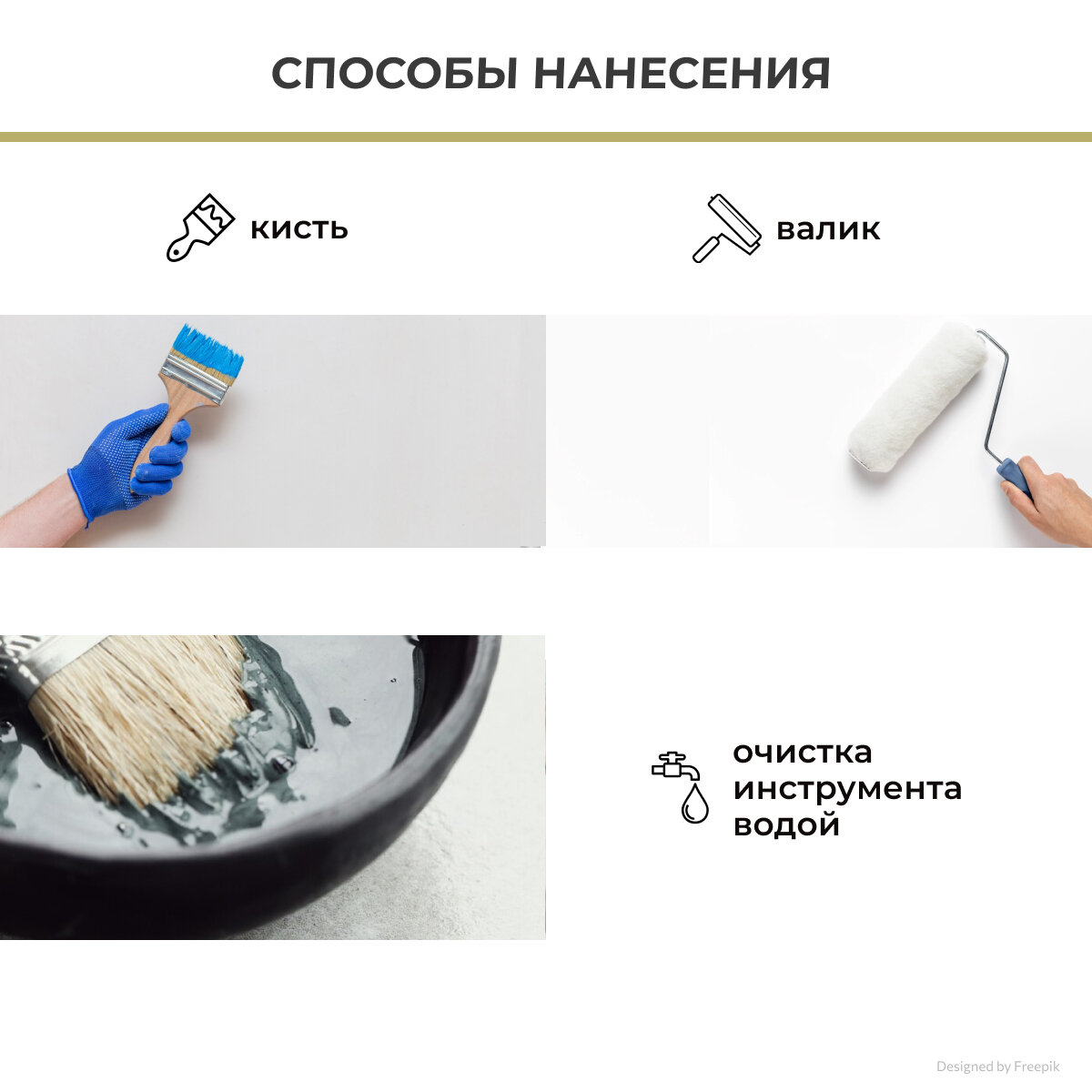 СПОСОБЫ НАНЕСЕНИЯ

кисть

валик

очистка инструмента водой

Designed by Freepik