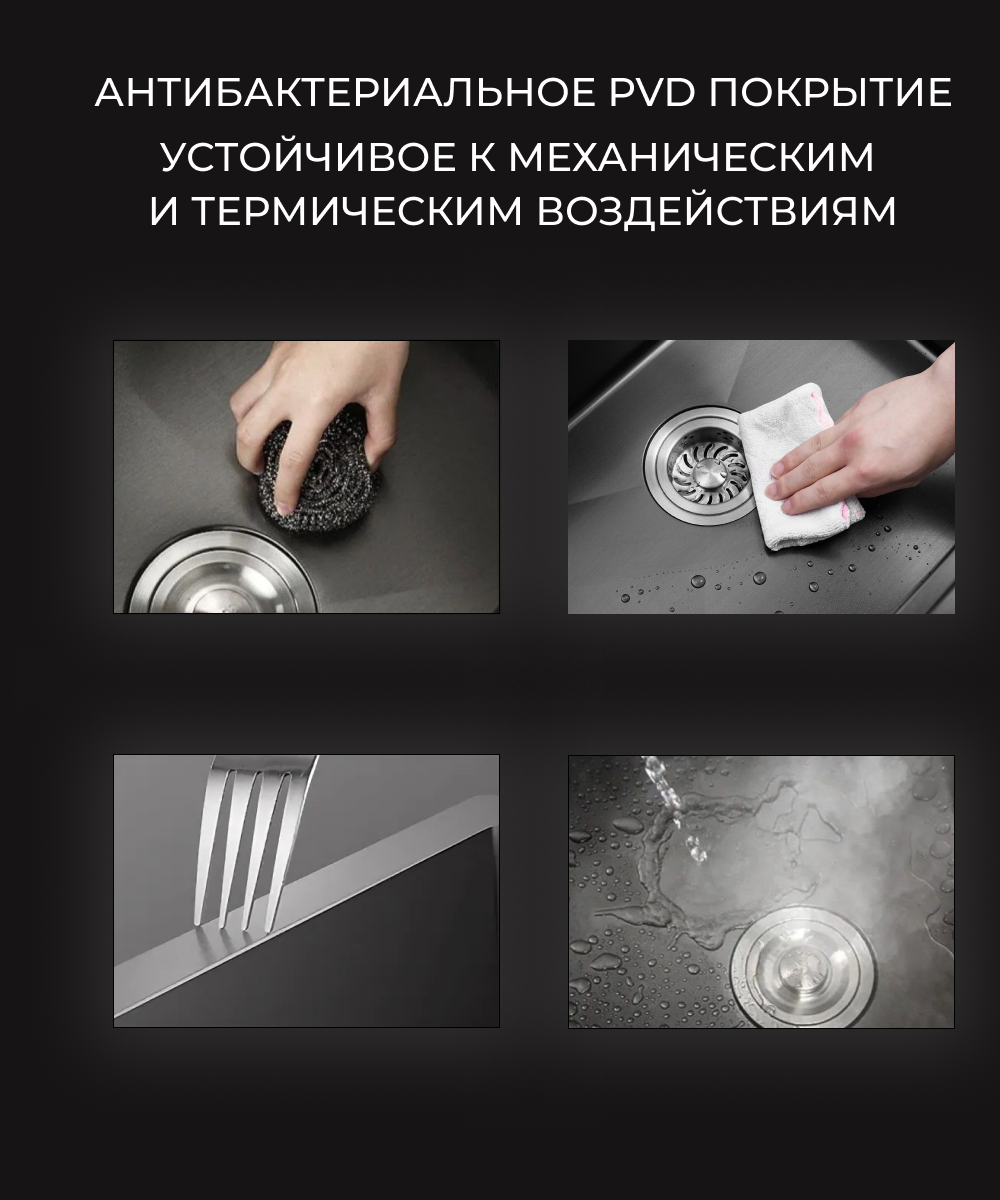 АНТИБАКТЕРИАЛЬНОЕ PVD ПОКРЫТИЕ
УСТОЙЧИВОЕ К МЕХАНИЧЕСКИМ И ТЕРМИЧЕСКИМ ВОЗДЕЙСТВИЯМ