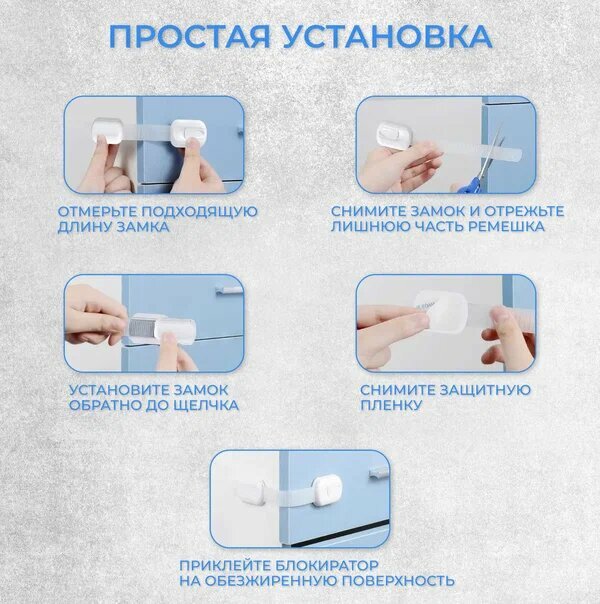 ПРОСТАЯ УСТАНОВКА

ОТМЕРЬТЕ ПОДХОДЯЩУЮ ДЛИНУ ЗАМКА

СНИМИТЕ ЗАМОК И ОТРЕЖЬТЕ ЛИШНЮЮ ЧАСТЬ РЕМЕШКА

УСТАНОВИТЕ ЗАМОК ОБРАТНО ДО ЩЕЛЧКА

СНИМИТЕ ЗАЩИТНУЮ ПЛЕНКУ

ПРИКЛЕЙТЕ БЛОКИРАТОР НА ОБЕЗЖИРЕННУЮ ПОВЕРХНОСТЬ