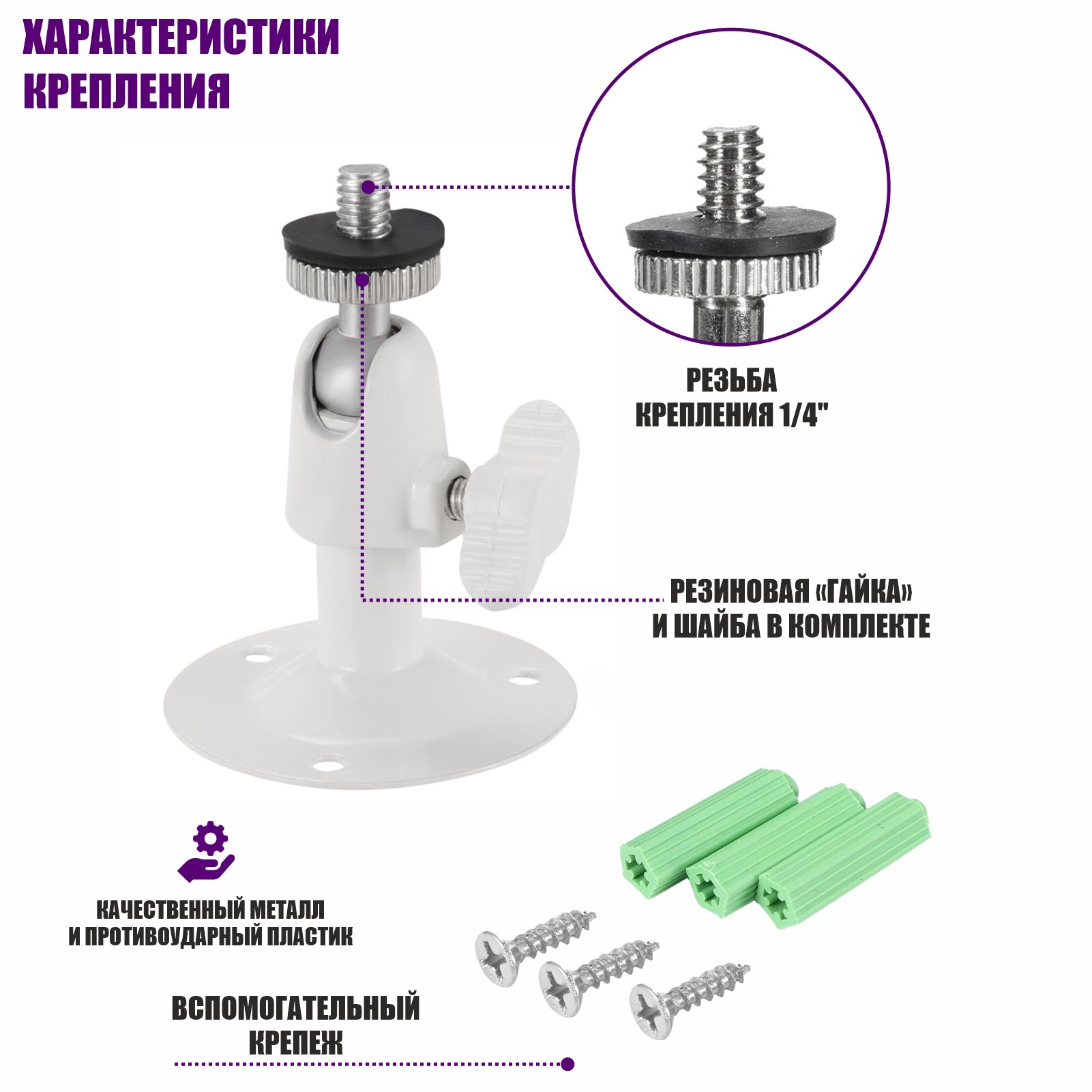 ХАРАКТЕРИСТИКИ КРЕПЛЕНИЯ

РЕЗЬБА КРЕПЛЕНИЯ 1/4"

РЕЗИНОВАЯ «ГАЙКА» И ШАЙБА В КОМПЛЕКТЕ

КАЧЕСТВЕННЫЙ МЕТАЛЛ И ПРОТИВОУДАРНЫЙ ПЛАСТИК

ВСПОМОГАТЕЛЬНЫЙ КРЕПЕЖ