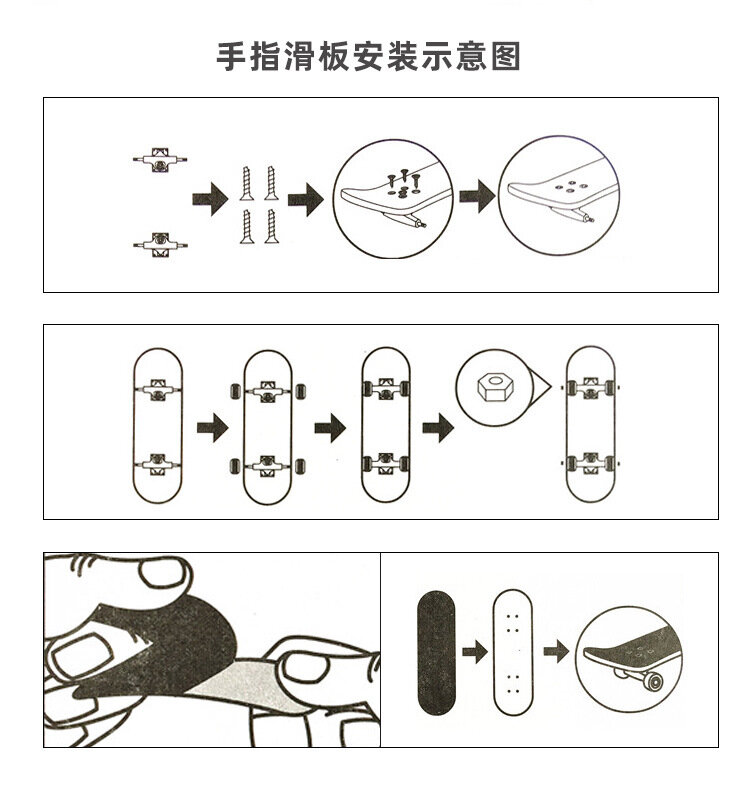 手指滑板安装示意图