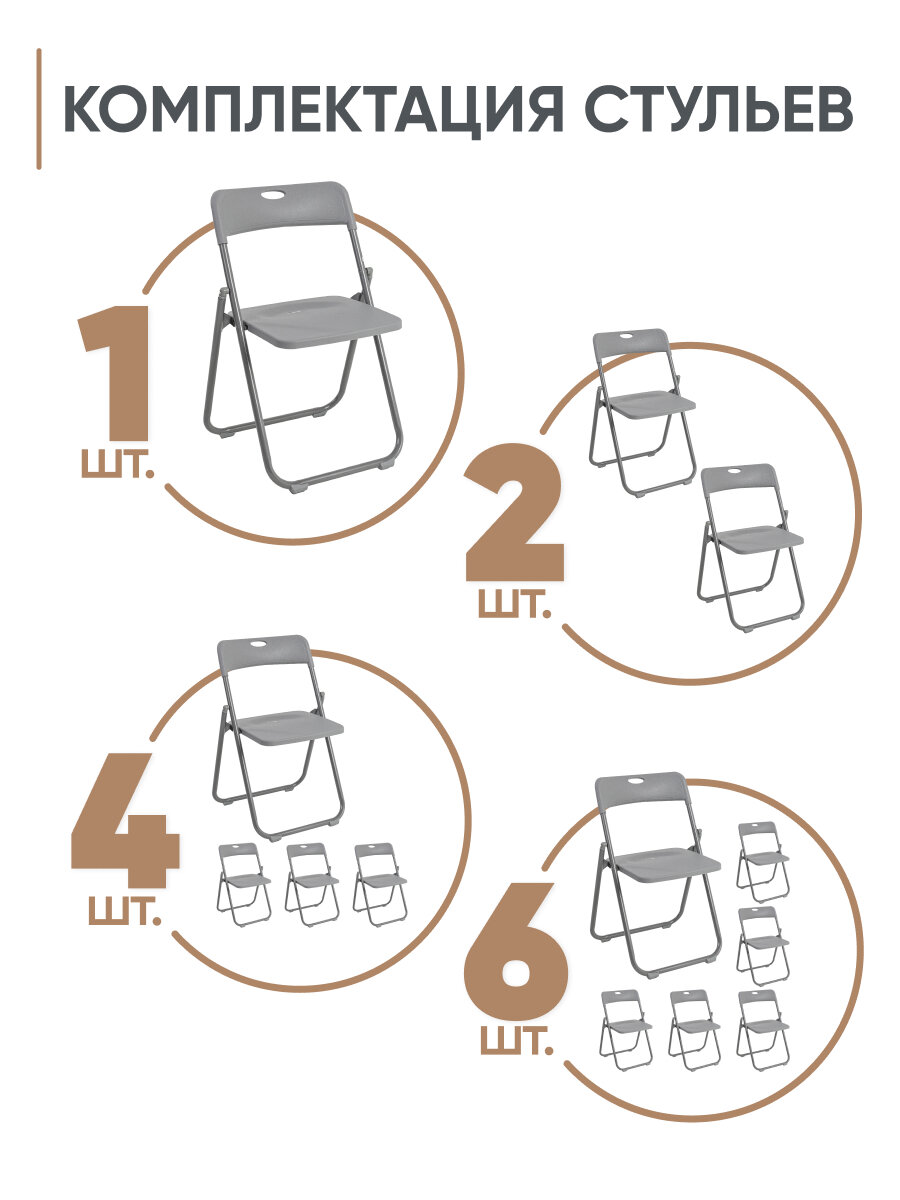 КОМПЛЕКТАЦИЯ СТУЛЬЕВ

1 ШТ.

2 ШТ.

4 ШТ.

6 ШТ.