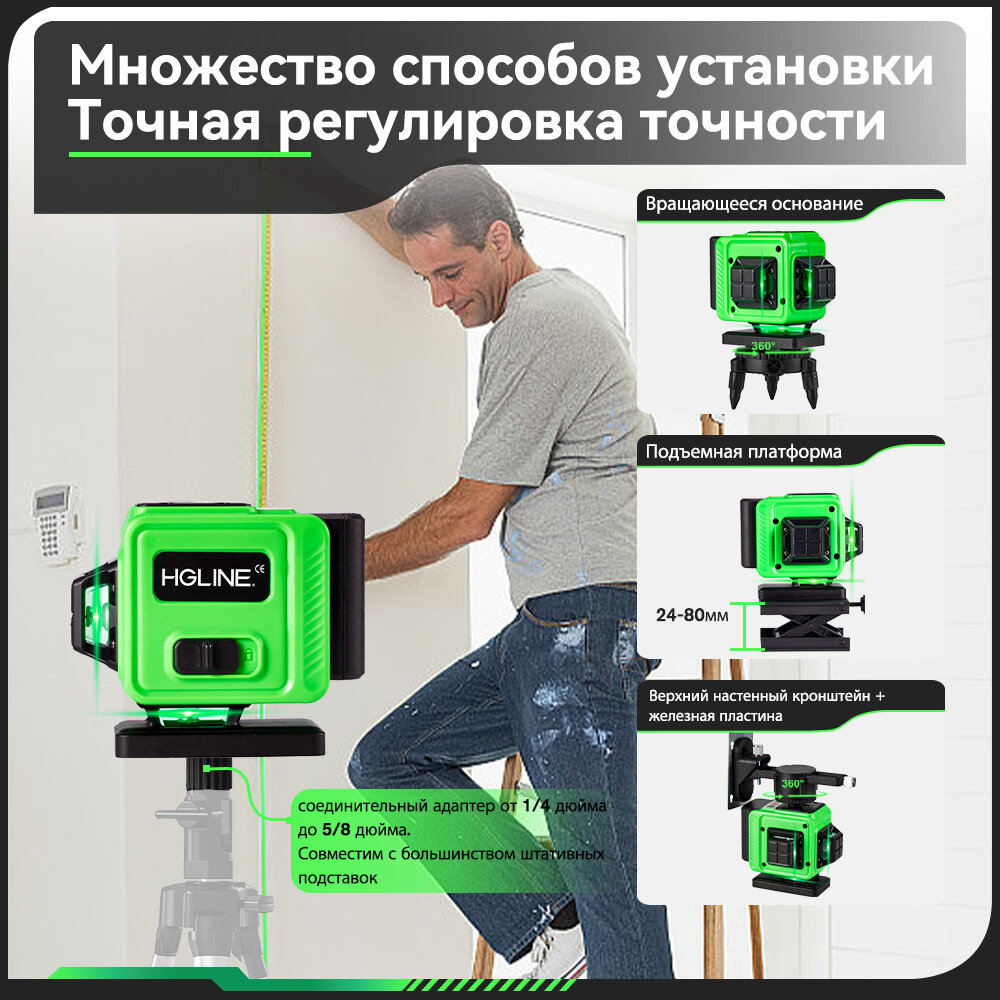 Множество способов установки
Точная регулировка точности

Вращающееся основание

360°

Подъемная платформа

24-80мм

Верхний настенный кронштейн + железная пластина

360°

HGLINE CE

соединительный адаптер от 1/4 дюйма до 5/8 дюйма.
Совместим с большинством штативных подставок