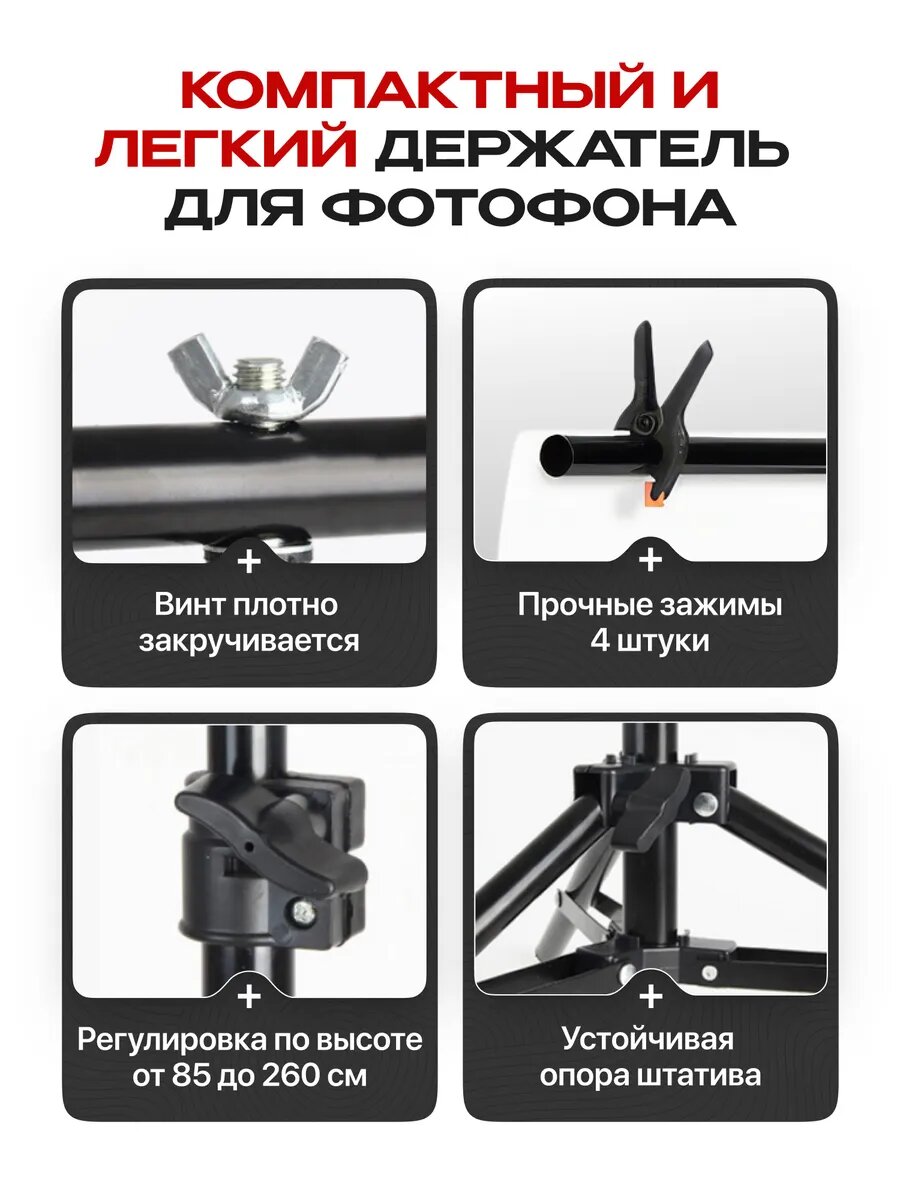 КОМПАКТНЫЙ И ЛЕГКИЙ ДЕРЖАТЕЛЬ ДЛЯ ФОТОФОНА

+
Винт плотно закручивается

+
Прочные зажимы 4 штуки

+
Регулировка по высоте от 85 до 260 см

+
Устойчивая опора штатива