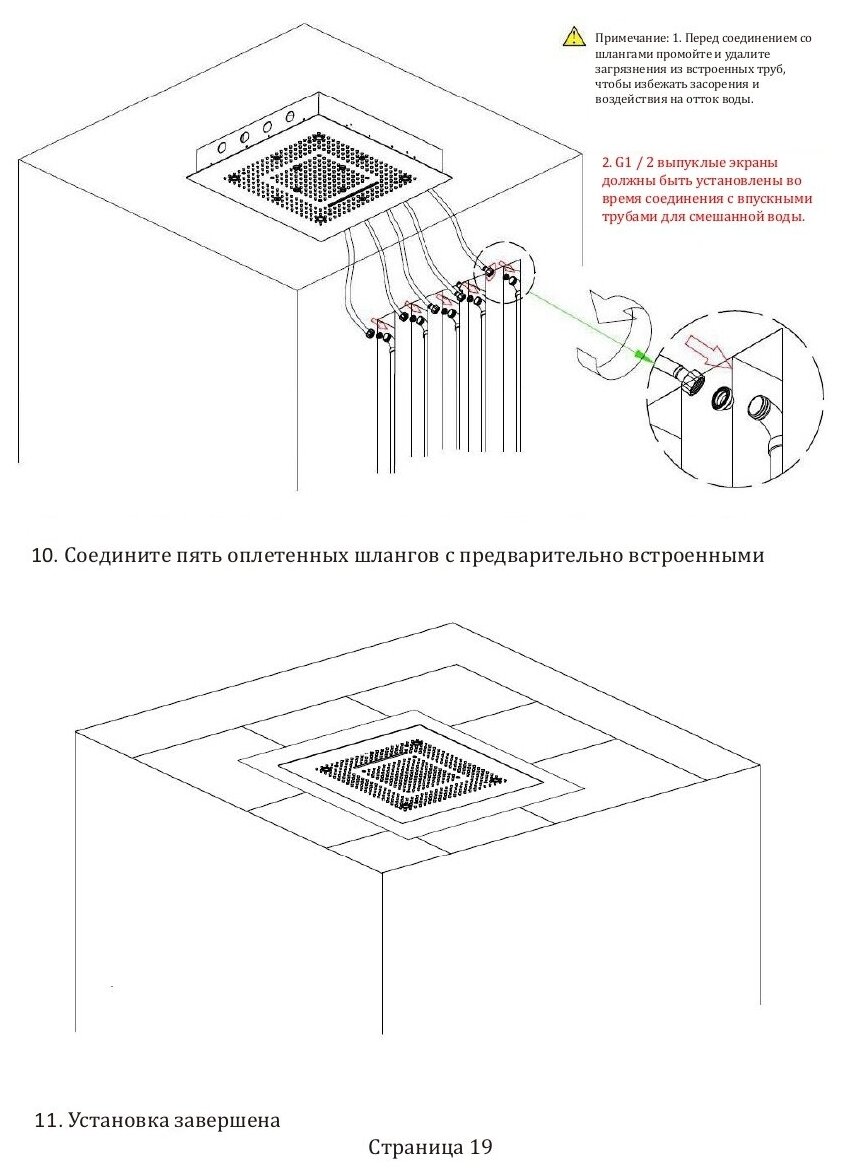 Примечание: 1. Перед соединением со шлангами промойте и удалите загрязнения из встроенных труб, чтобы избежать засорения и воздействия на отток воды.

2. G1 / 2 выпуклые экраны должны быть установлены во время соединения с впускными трубами для смешанной воды.

10. Соедините пять оплетенных шлангов с предварительно встроенными

11. Установка завершена

Страница 19