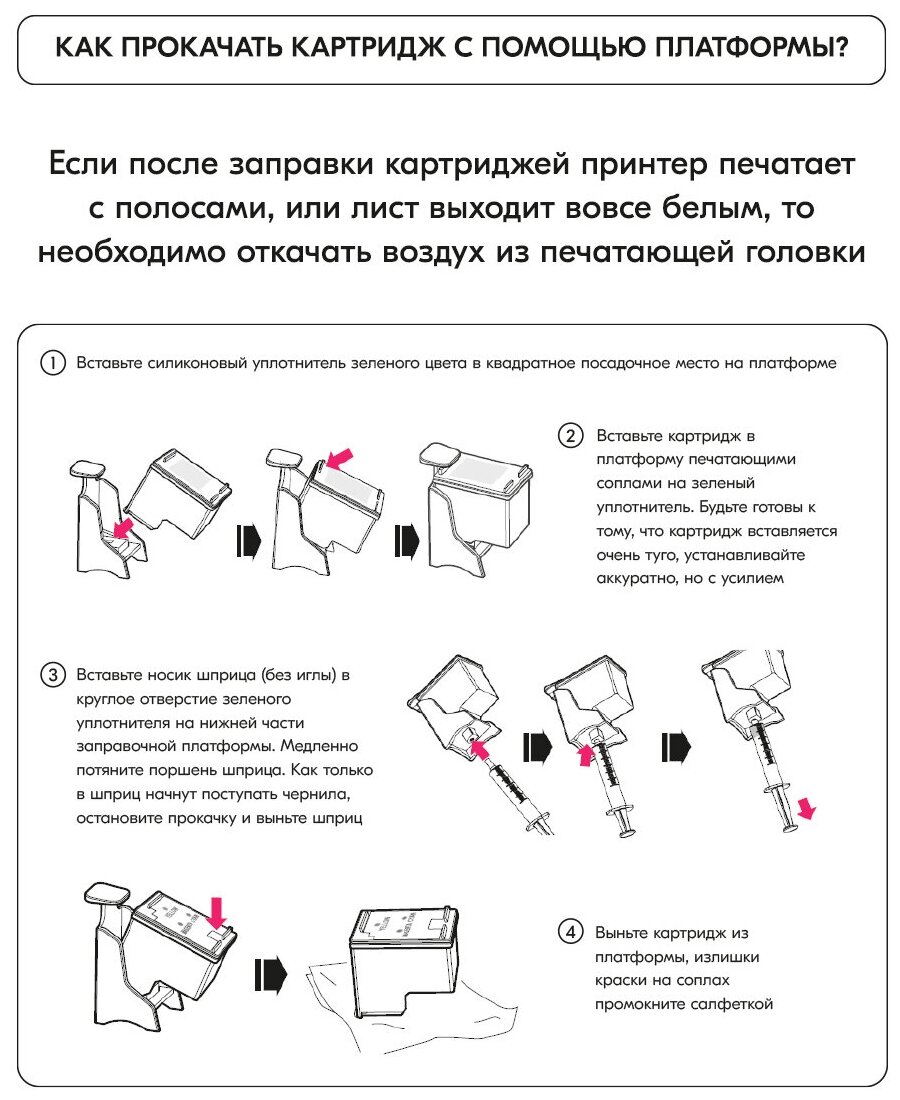 КАК ПРОКАЧАТЬ КАРТРИДЖ С ПОМОЩЬЮ ПЛАТФОРМЫ?

Если после заправки картриджей принтер печатает с полосами, или лист выходит вовсе белым, то необходимо откачать воздух из печатающей головки

1 Вставьте силиконовый уплотнитель зеленого цвета в квадратное посадочное место на платформе

2 Вставьте картридж в платформу печатающими соплами на зеленый уплотнитель. Будьте готовы к тому, что картридж вставляется очень туго, устанавливайте аккуратно, но с усилием

3 Вставьте носик шприца (без иглы) в круглое отверстие зеленого уплотнителя на нижней части заправочной платформы. Медленно потяните поршень шприца. Как только в шприц начнут поступать чернила, остановите прокачку и выньте шприц

4 Выньте картридж из платформы, излишки краски на соплах промокните салфеткой