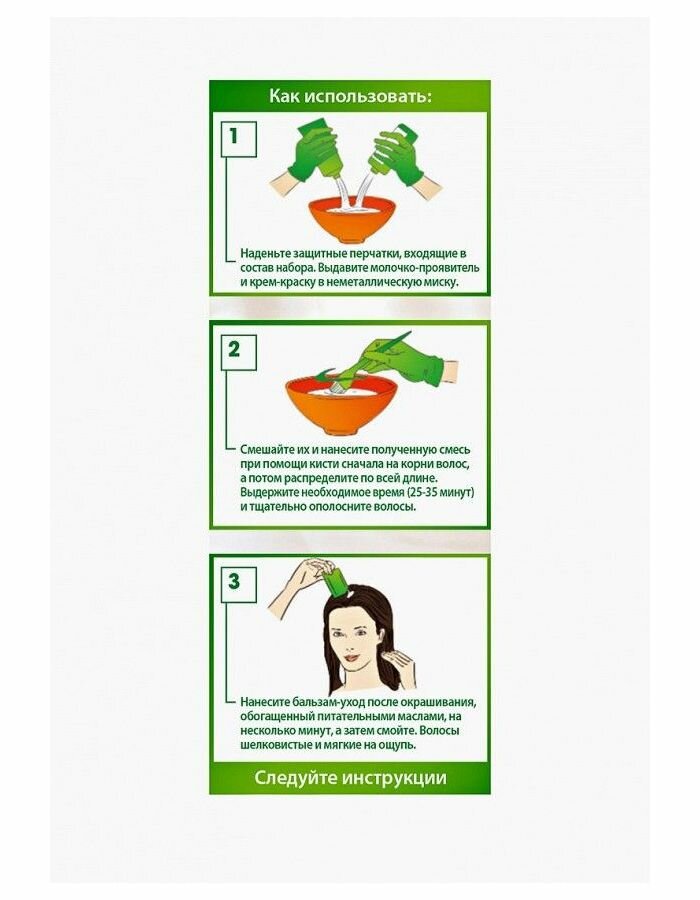 Как использовать:

1

Наденьте защитные перчатки, входящие в состав набора. Выдавите молочко-проявитель и крем-краску в неметаллическую миску.

2

Смешайте их и нанесите полученную смесь при помощи кисти сначала на корни волос, а потом распределите по всей длине. Выдержите необходимое время (25-35 минут) и тщательно ополосните волосы.

3

Нанесите бальзам-уход после окрашивания, обогащенный питательными маслами, на несколько минут, а затем смойте. Волосы шелковистые и мягкие на ощупь.

Следуйте инструкции