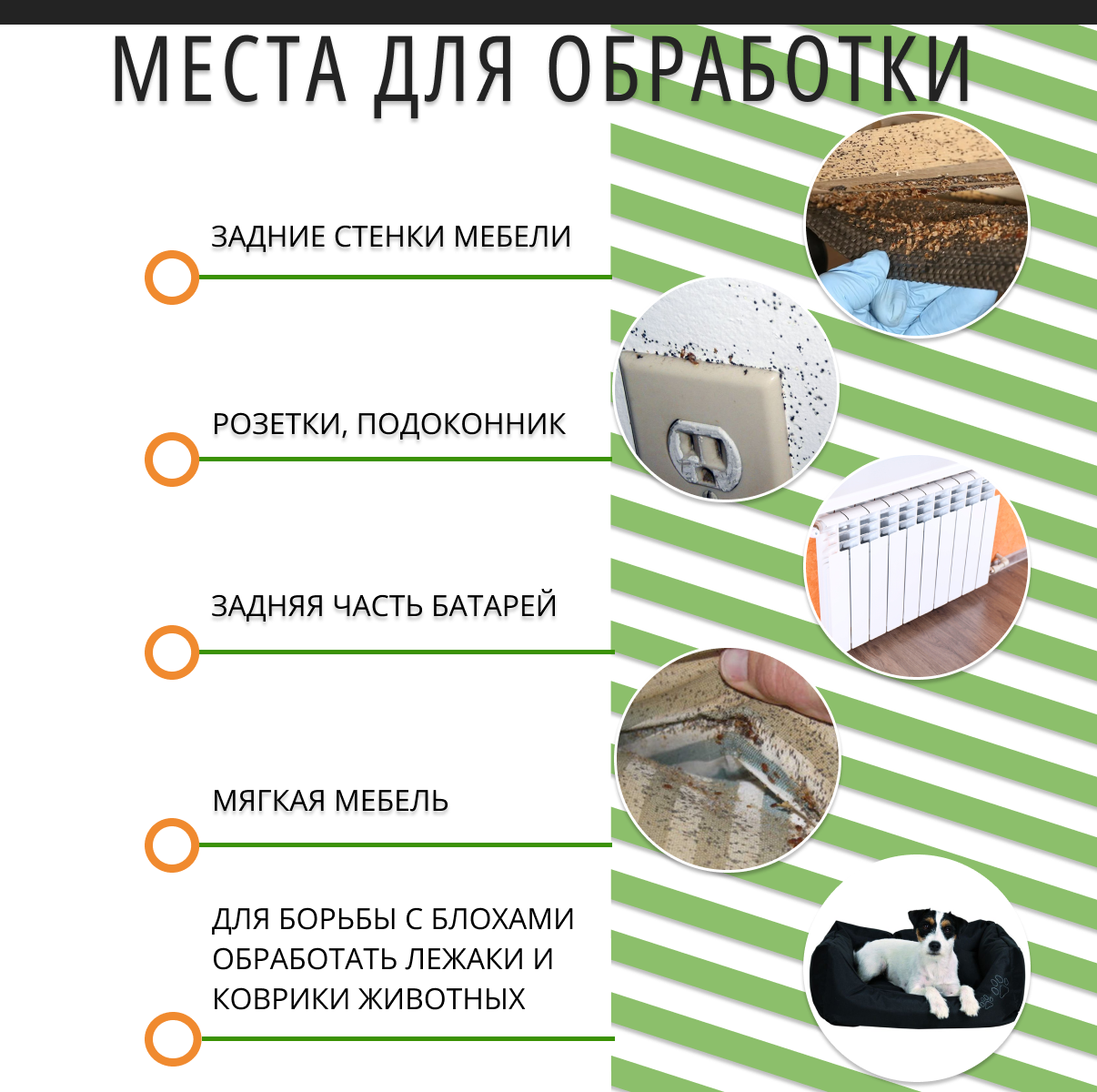 МЕСТА ДЛЯ ОБРАБОТКИ

ЗАДНИЕ СТЕНКИ МЕБЕЛИ

РОЗЕТКИ, ПОДОКОННИК

ЗАДНЯЯ ЧАСТЬ БАТАРЕЙ

МЯГКАЯ МЕБЕЛЬ

ДЛЯ БОРЬБЫ С БЛОХАМИ ОБРАБОТАТЬ ЛЕЖАКИ И КОВРИКИ ЖИВОТНЫХ