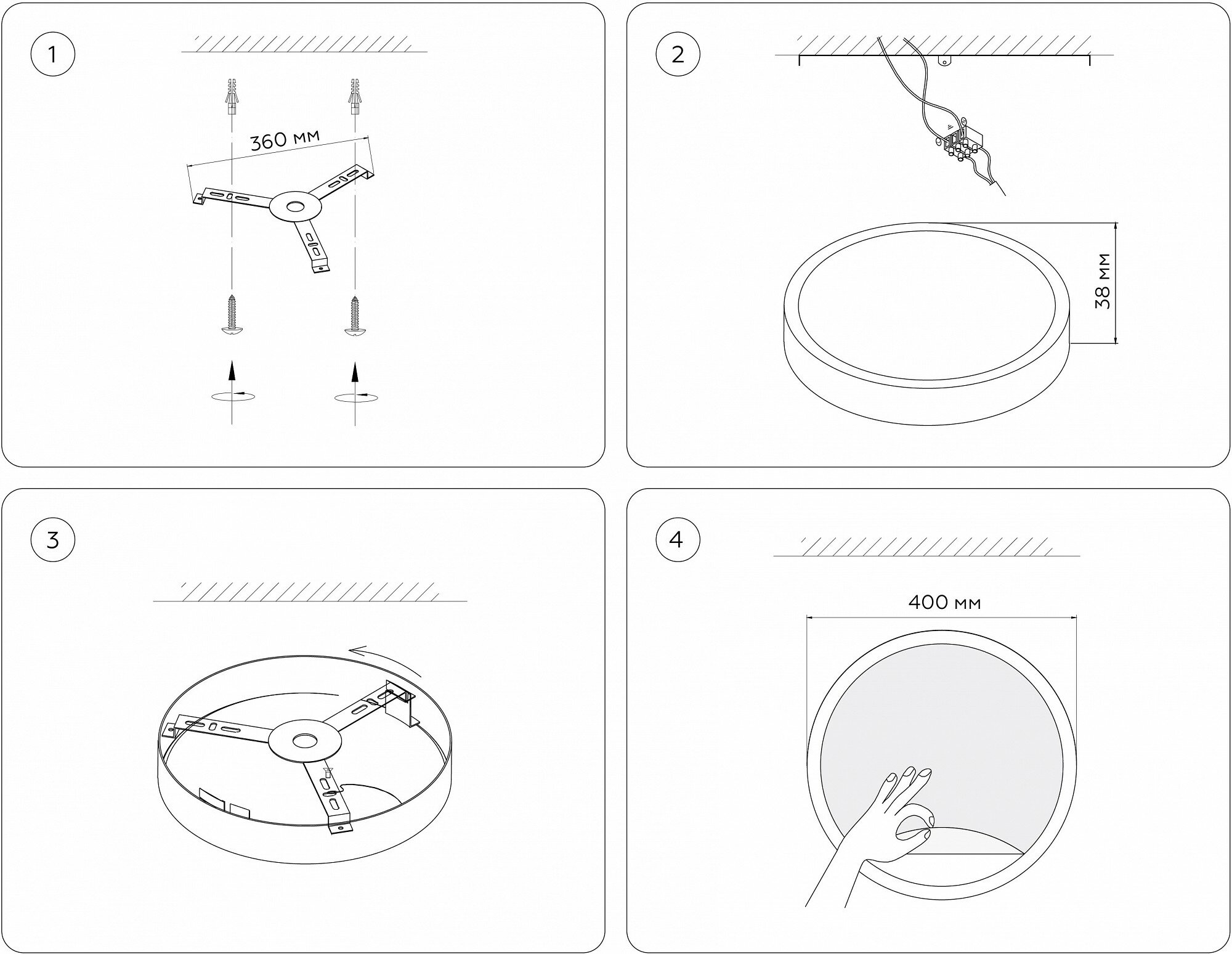 1

360 мм

2

38 мм

3

4

400 мм