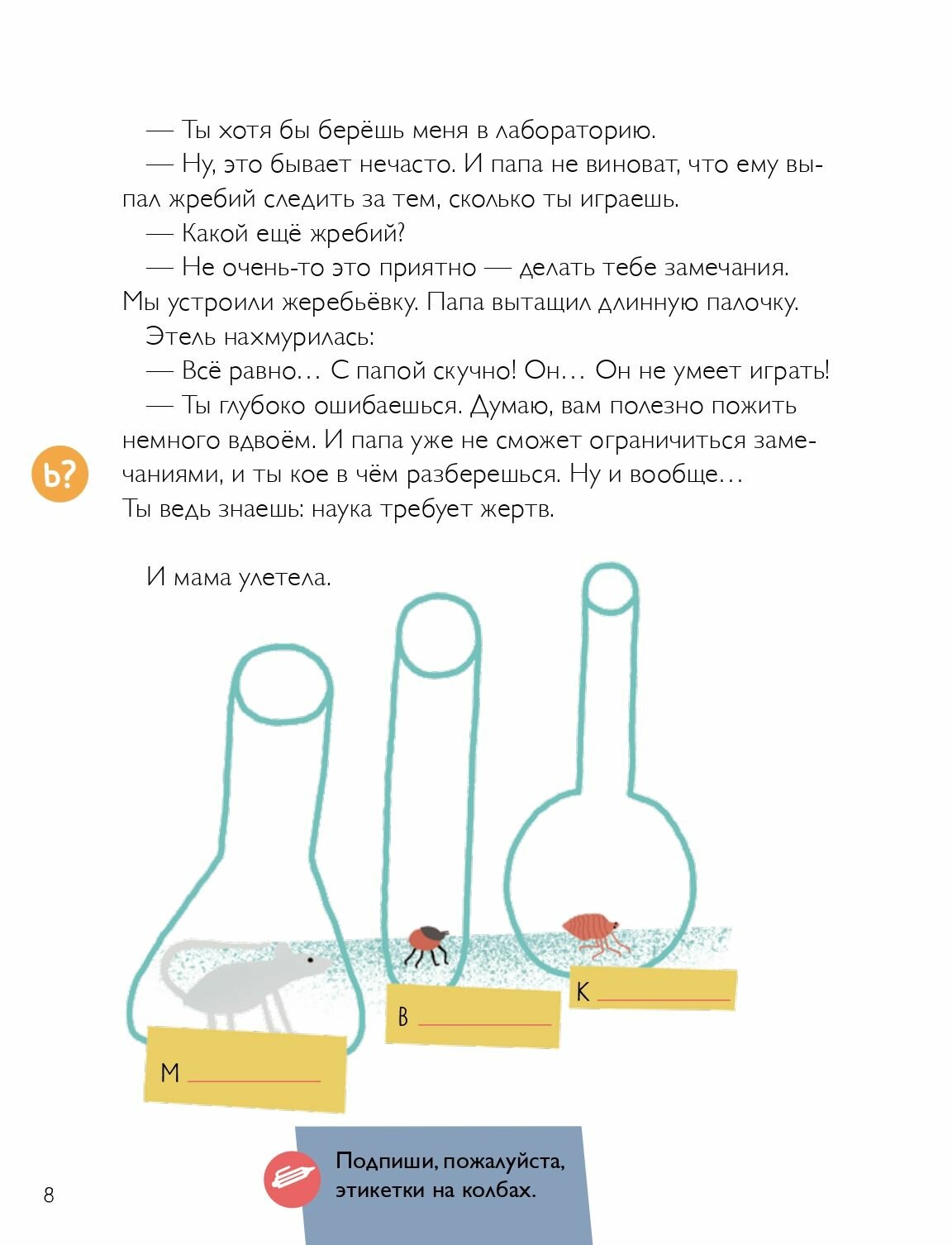 — Ты хотя бы берёшь меня в лабораторию.

— Ну, это бывает нечасто. И папа не виноват, что ему выпал жребий следить за тем, сколько ты играешь.

— Какой ещё жребий?

— Не очень-то это приятно — делать тебе замечания. Мы устроили жеребьёвку. Папа вытащил длинную палочку.

Этель нахмурилась:

— Всё равно... С папой скучно! Он... Он не умеет играть!

— Ты глубоко ошибаешься. Думаю, вам полезно пожить немного вдвоём. И папа уже не сможет ограничиться замечаниями, и ты кое в чём разберешься. Ну и вообще... Ты ведь знаешь: наука требует жертв.

ь?

И мама улетела.

М

В

К

Подпиши, пожалуйста, этикетки на колбах.

8