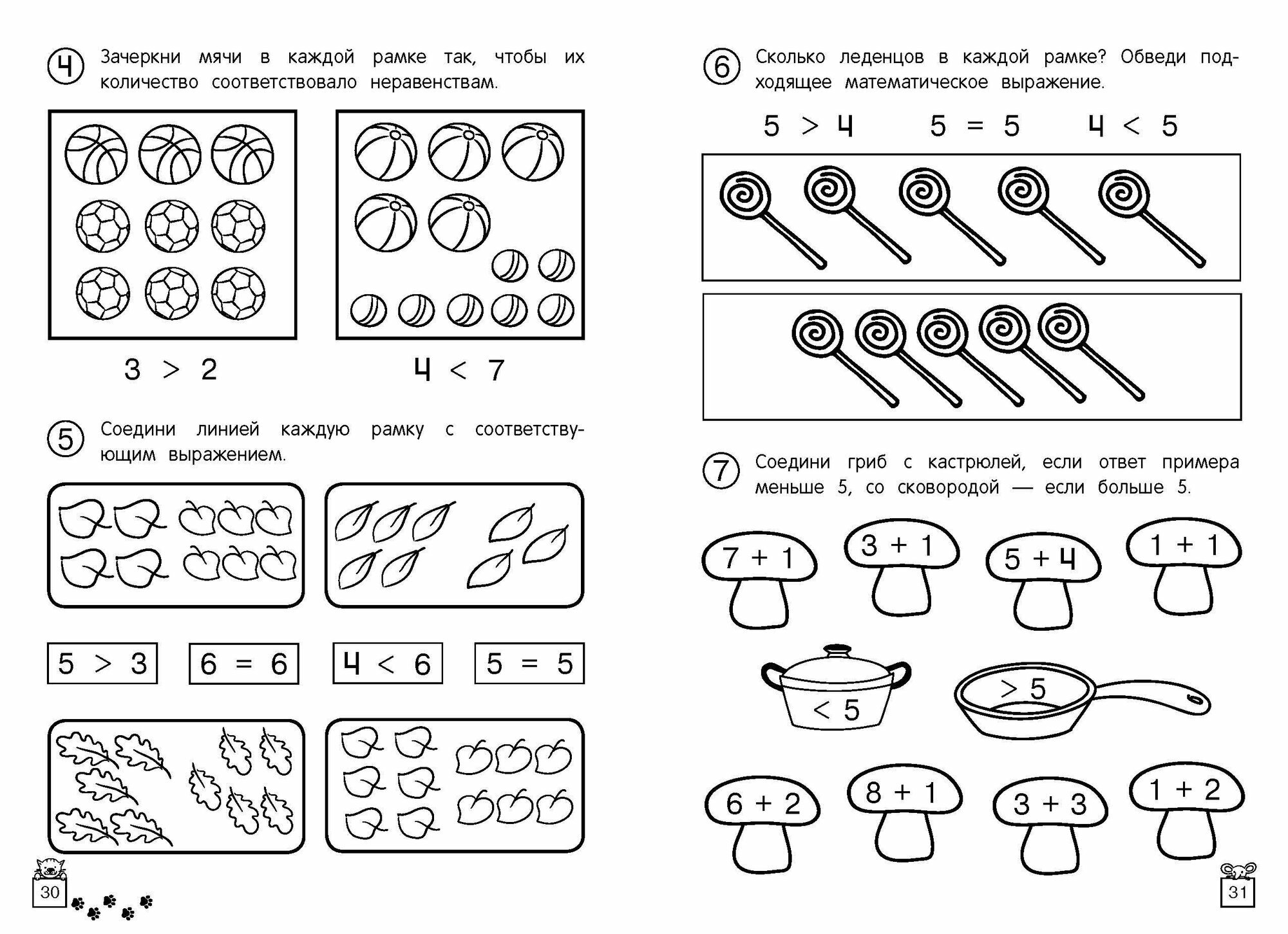 4 Зачеркни мячи в каждой рамке так, чтобы их количество соответствовало неравенствам.

$3 > 2$

$4 < 7$

5 Соедини линией каждую рамку с соответствующим выражением.

$5 > 3$

$6 = 6$

$4 < 6$

$5 = 5$

30

6 Сколько леденцов в каждой рамке? Обведи подходящее математическое выражение.

$5 > 4$

$5 = 5$

$4 < 5$

7 Соедини гриб с кастрюлей, если ответ примера меньше 5, со сковородой — если больше 5.

$7 + 1$

$3 + 1$

$5 + 4$

$1 + 1$

$< 5$

$> 5$

$6 + 2$

$8 + 1$

$3 + 3$

$1 + 2$

31