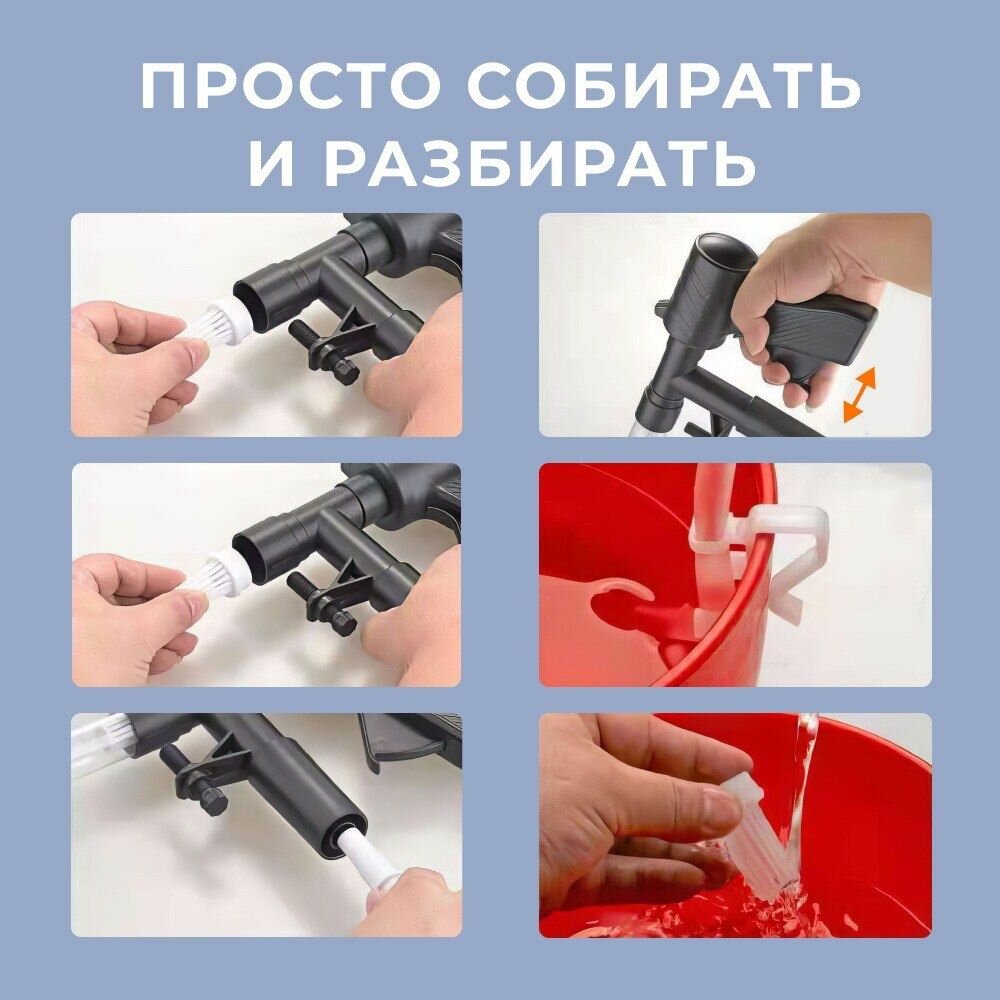 ПРОСТО СОБИРАТЬ И РАЗБИРАТЬ