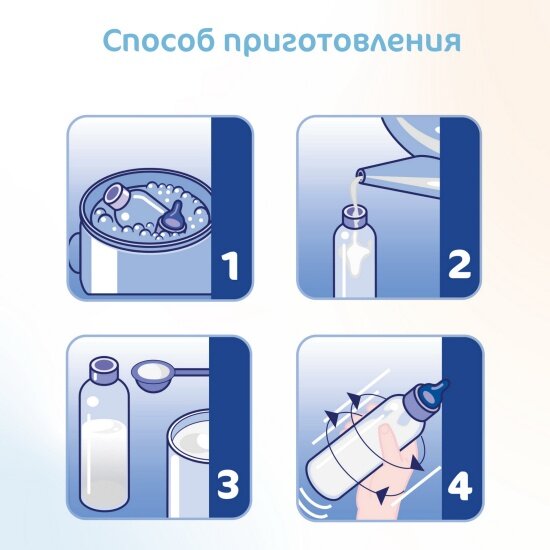 Способ приготовления

1

2

3

4